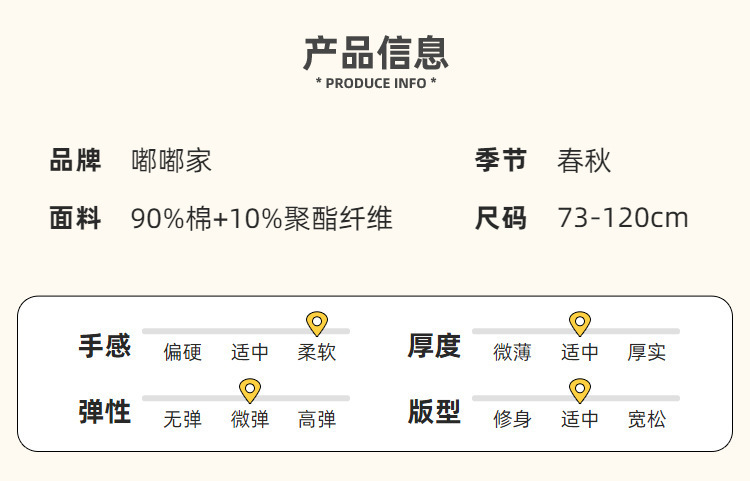 产品信息
* PRODUCE INFO *

品牌 嘟嘟家

面料 90%棉+10%聚酯纤维

季节 春秋

尺码 73-120cm

手感
偏硬 适中 柔软

弹性
无弹 微弹 高弹

厚度
微薄 适中 厚实

版型
修身 适中 宽松