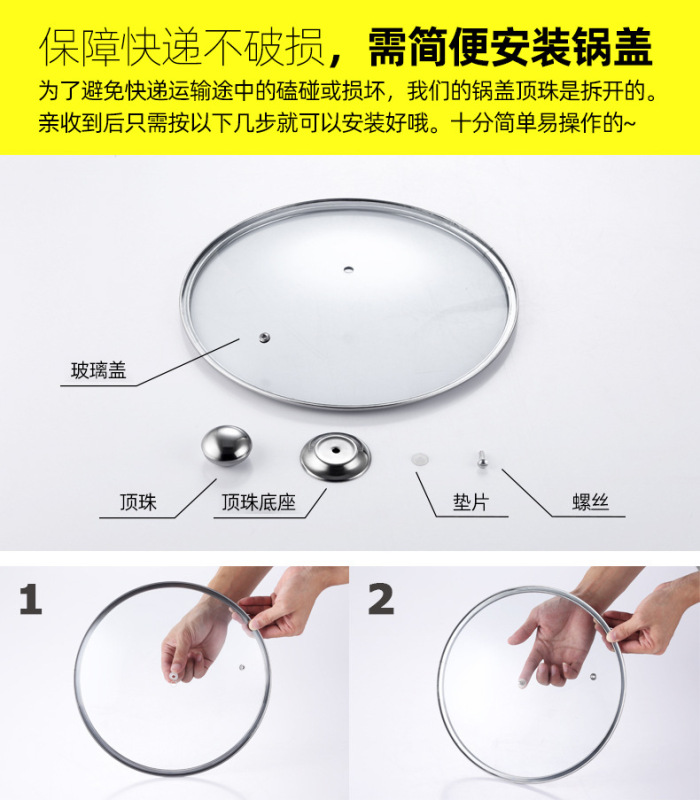 保障快递不破损，需简便安装锅盖

为了避免快递运输途中的磕碰或损坏，我们的锅盖顶珠是拆开的。亲收到后只需按以下几步就可以安装好哦。十分简单易操作的~

玻璃盖

顶珠

顶珠底座

垫片

螺丝

1

2