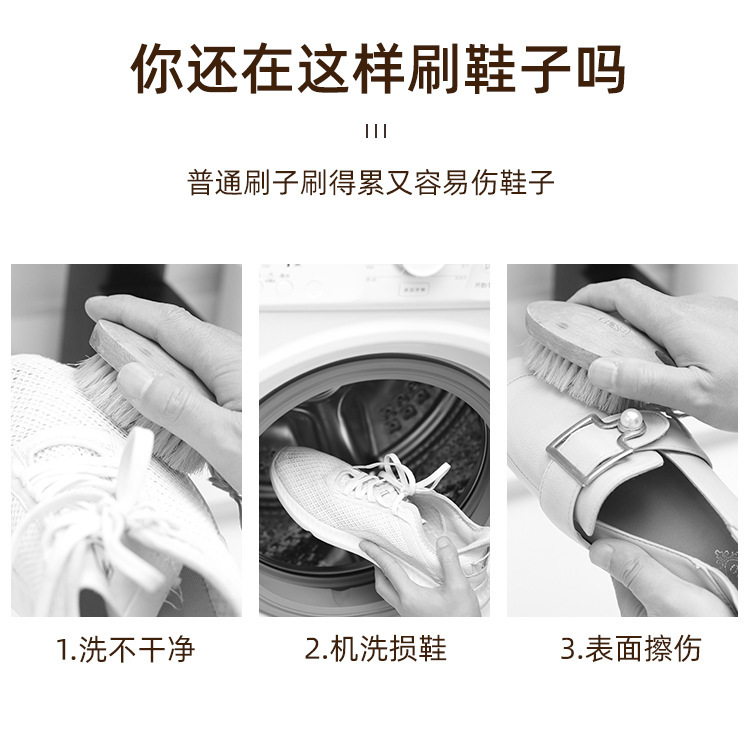 你还在这样刷鞋子吗

普通刷子刷得累又容易伤鞋子

1.洗不干净

2.机洗损鞋

3.表面擦伤