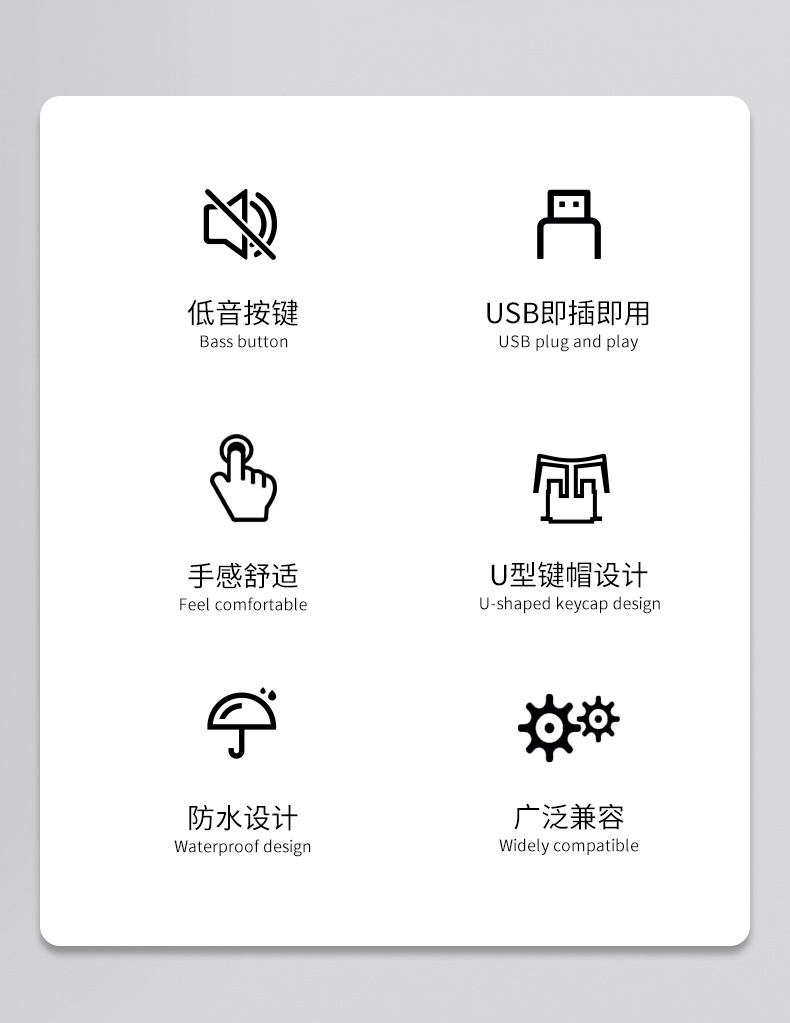 低音按键
Bass button

USB即插即用
USB plug and play

手感舒适
Feel comfortable

U型键帽设计
U-shaped keycap design

防水设计
Waterproof design

广泛兼容
Widely compatible