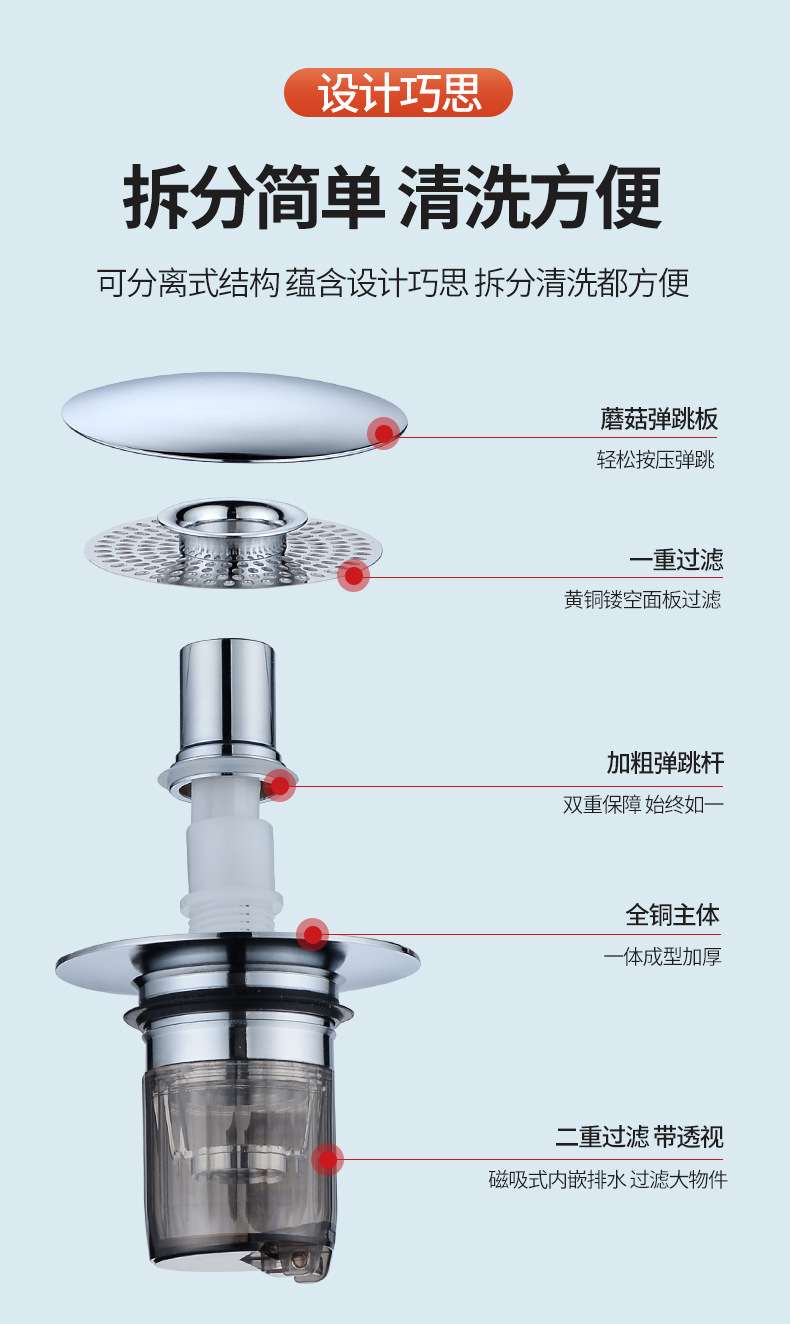 设计巧思

拆分简单 清洗方便

可分离式结构 蕴含设计巧思 拆分清洗都方便

蘑菇弹跳板
轻松按压弹跳

一重过滤
黄铜镂空面板过滤

加粗弹跳杆
双重保障 始终如一

全铜主体
一体成型加厚

二重过滤 带透视
磁吸式内嵌排水 过滤大物件