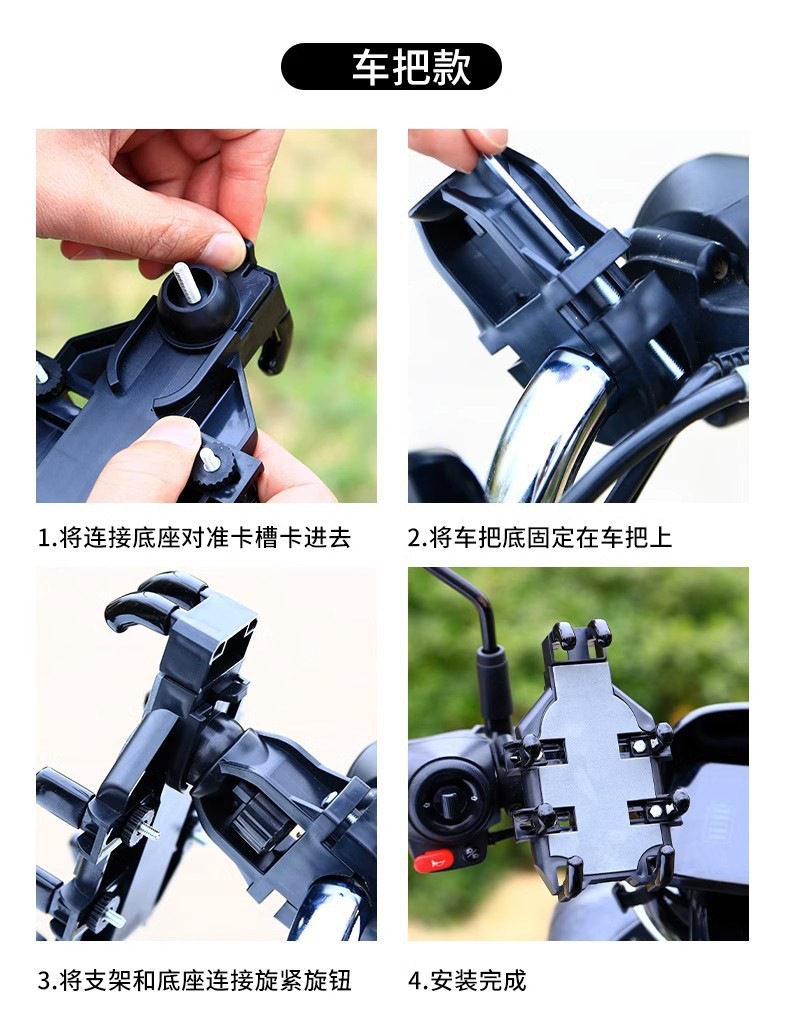 车把款

1.将连接底座对准卡槽卡进去

2.将车把底固定在车把上

3.将支架和底座连接旋紧旋钮

4.安装完成