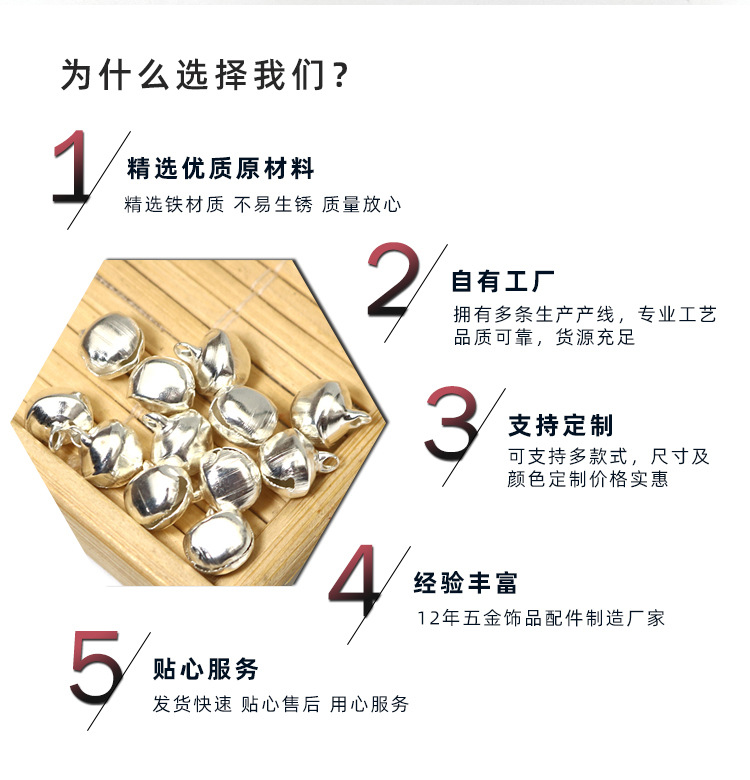 为什么选择我们？

1 精选优质原材料
精选铁材质 不易生锈 质量放心

2 自有工厂
拥有多条生产产线，专业工艺品质可靠，货源充足

3 支持定制
可支持多款式，尺寸及颜色定制价格实惠

4 经验丰富
12年五金饰品配件制造厂家

5 贴心服务
发货快速 贴心售后 用心服务