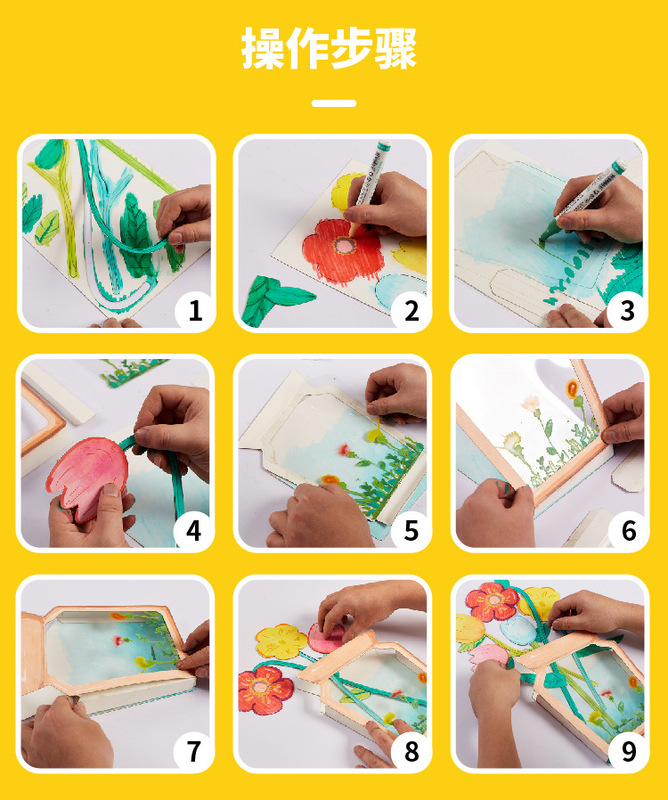 操作步骤

1

2

3

4

5

6

7

8

9