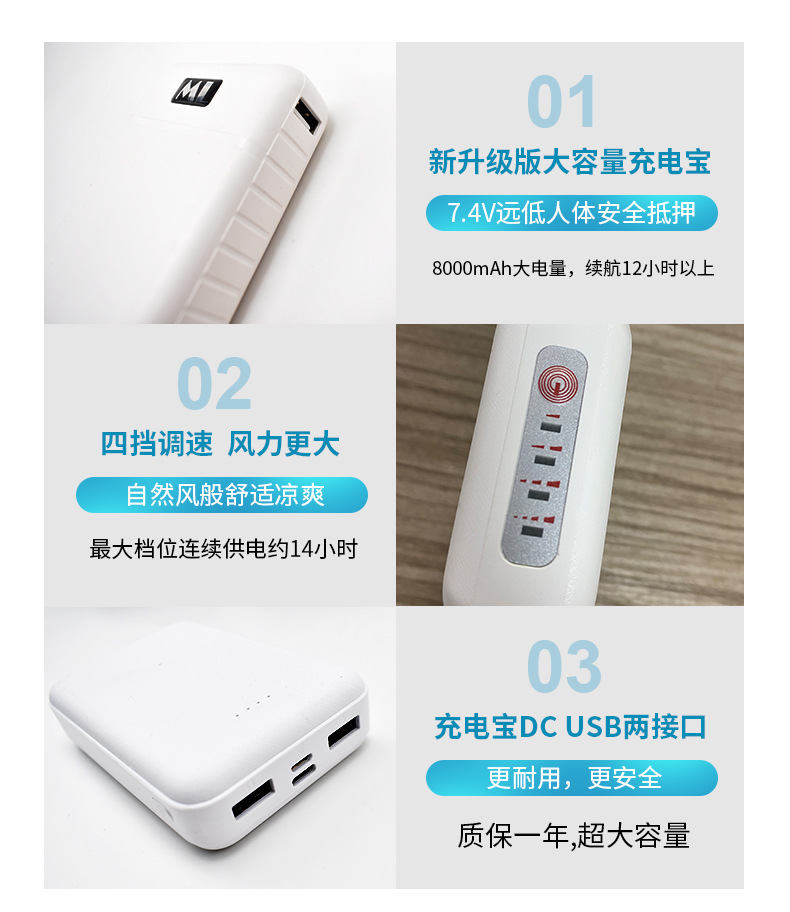 MI

01

新升级版大容量充电宝

7.4V远低人体安全抵押

8000mAh大电量，续航12小时以上

02

四挡调速 风力更大

自然风般舒适凉爽

最大档位连续供电约14小时

03

充电宝DC USB两接口

更耐用，更安全

质保一年,超大容量