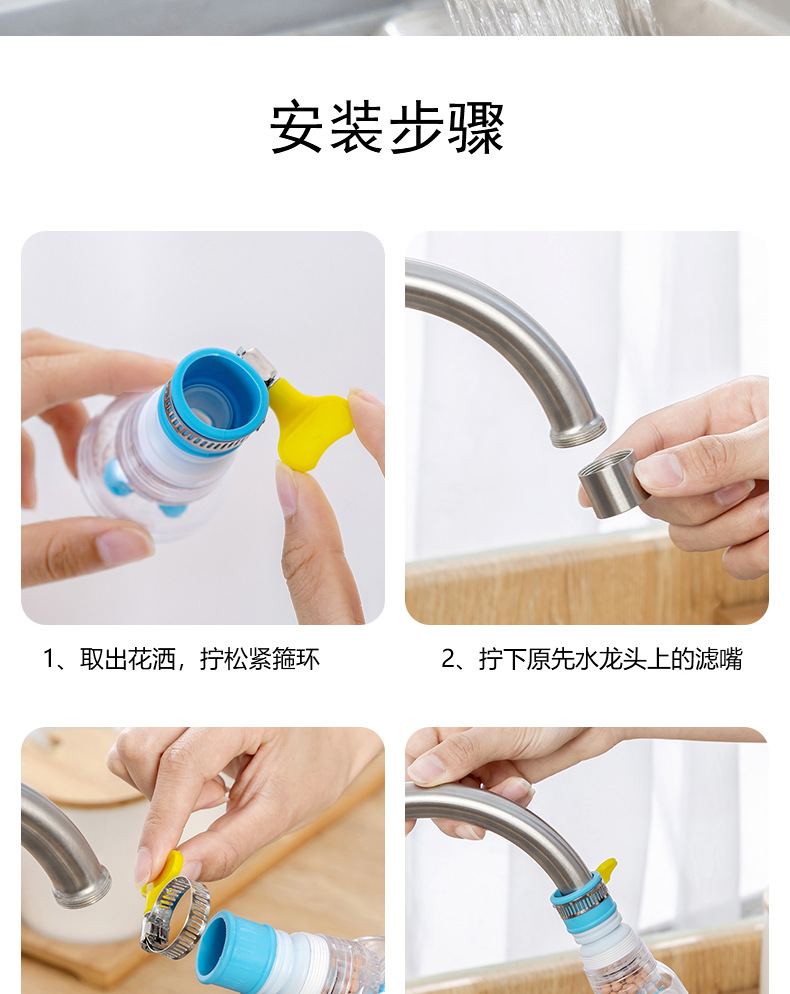 安装步骤

1、取出花洒，拧松紧箍环

2、拧下原先水龙头上的滤嘴