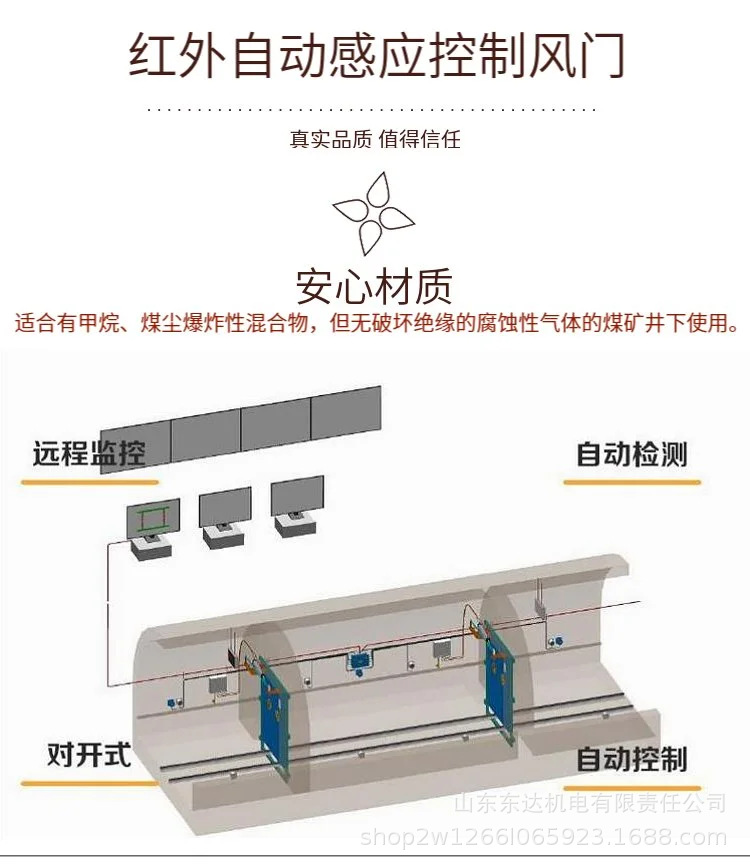 红外自动感应控制风门

真实品质 值得信任

安心材质

适合有甲烷、煤尘爆炸性混合物，但无破坏绝缘的腐蚀性气体的煤矿井下使用。

远程监控

自动检测

对开式

自动控制

山东东达机电有限责任公司
shop2w1266l065923.1688.com