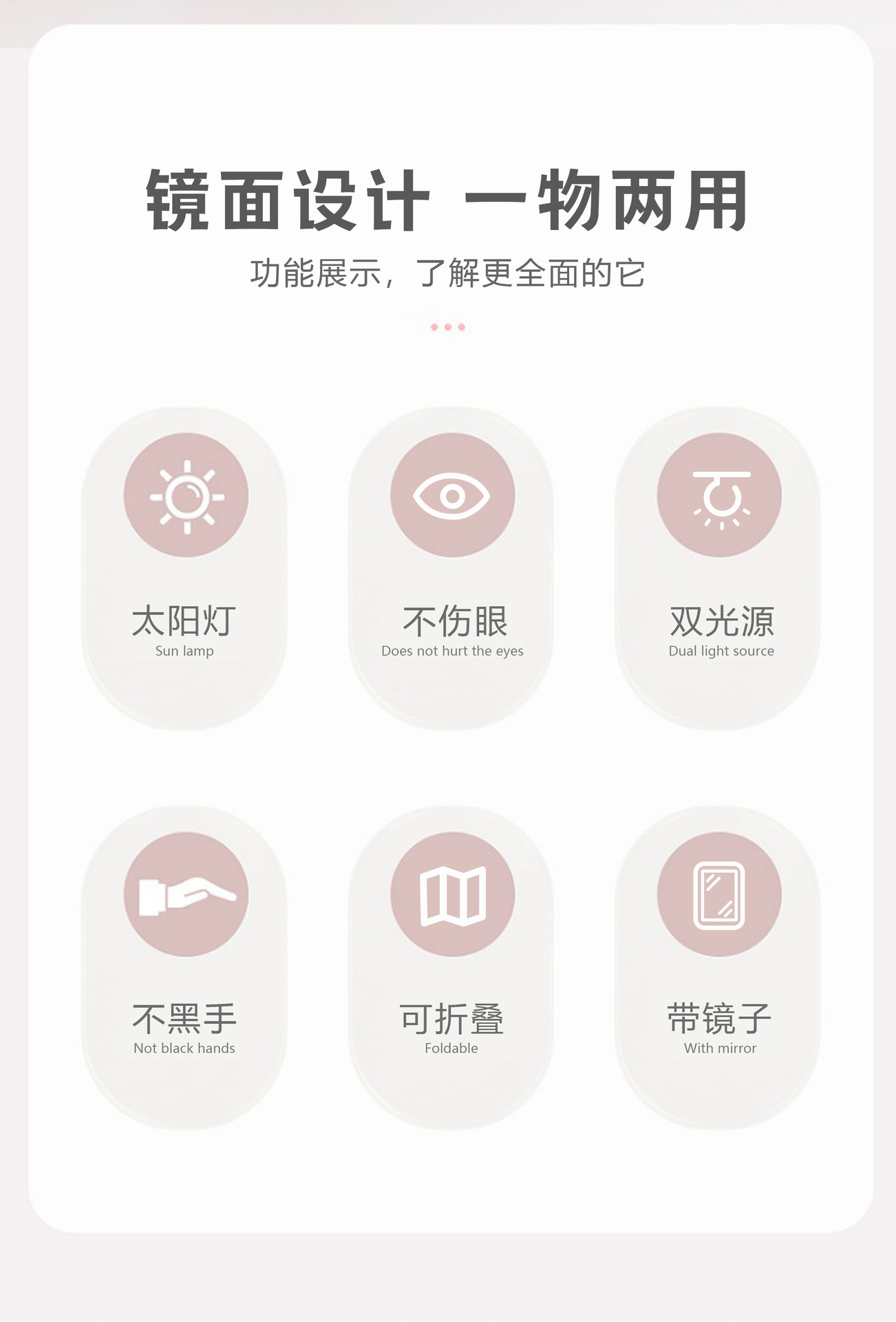 镜面设计 一物两用

功能展示，了解更全面的它

太阳灯
Sun lamp

不伤眼
Does not hurt the eyes

双光源
Dual light source

不黑手
Not black hands

可折叠
Foldable

带镜子
With mirror