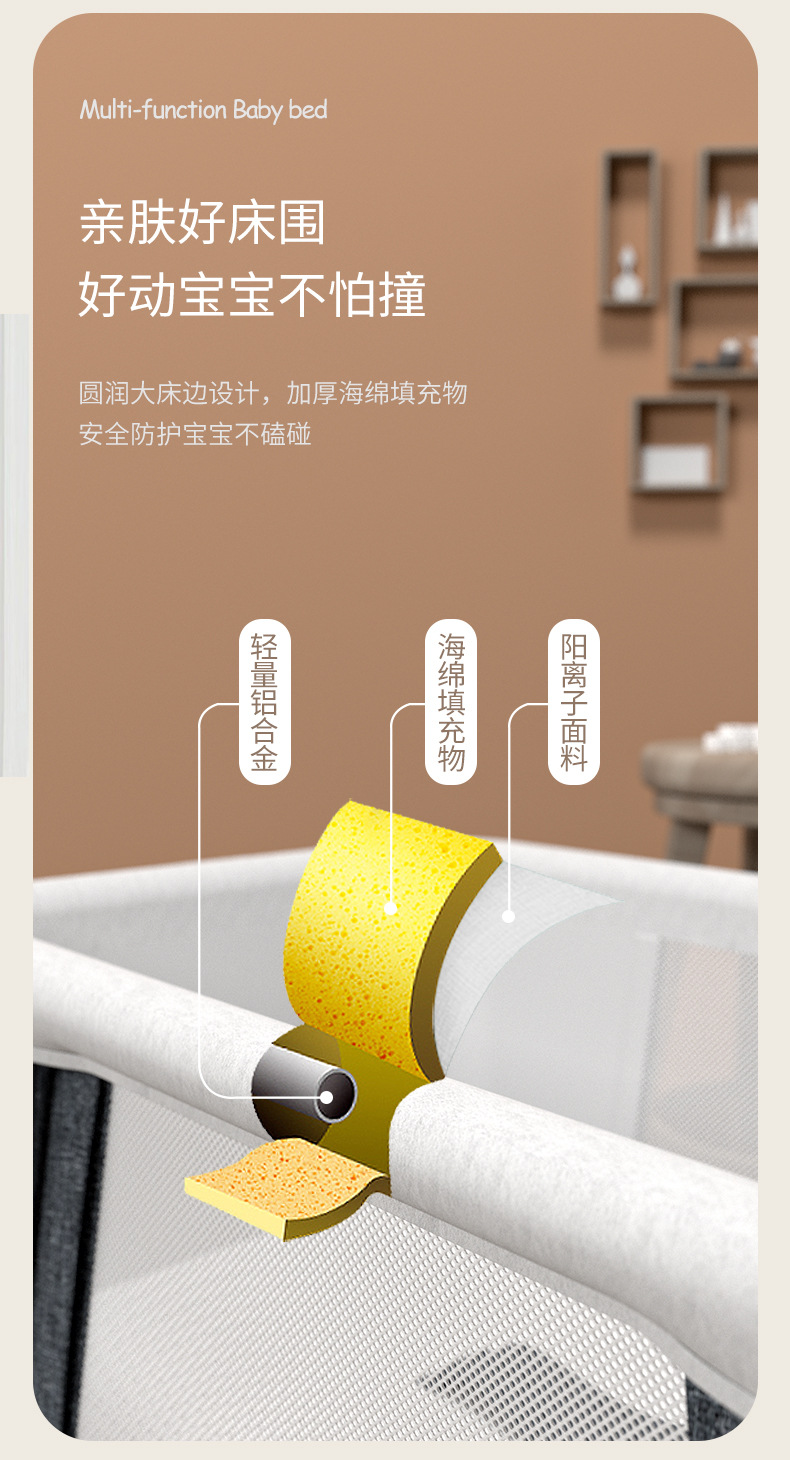 Multi-function Baby bed

亲肤好床围
好动宝宝不怕撞

圆润大床边设计，加厚海绵填充物
安全防护宝宝不磕碰

轻量铝合金

海绵填充物

阳离子面料