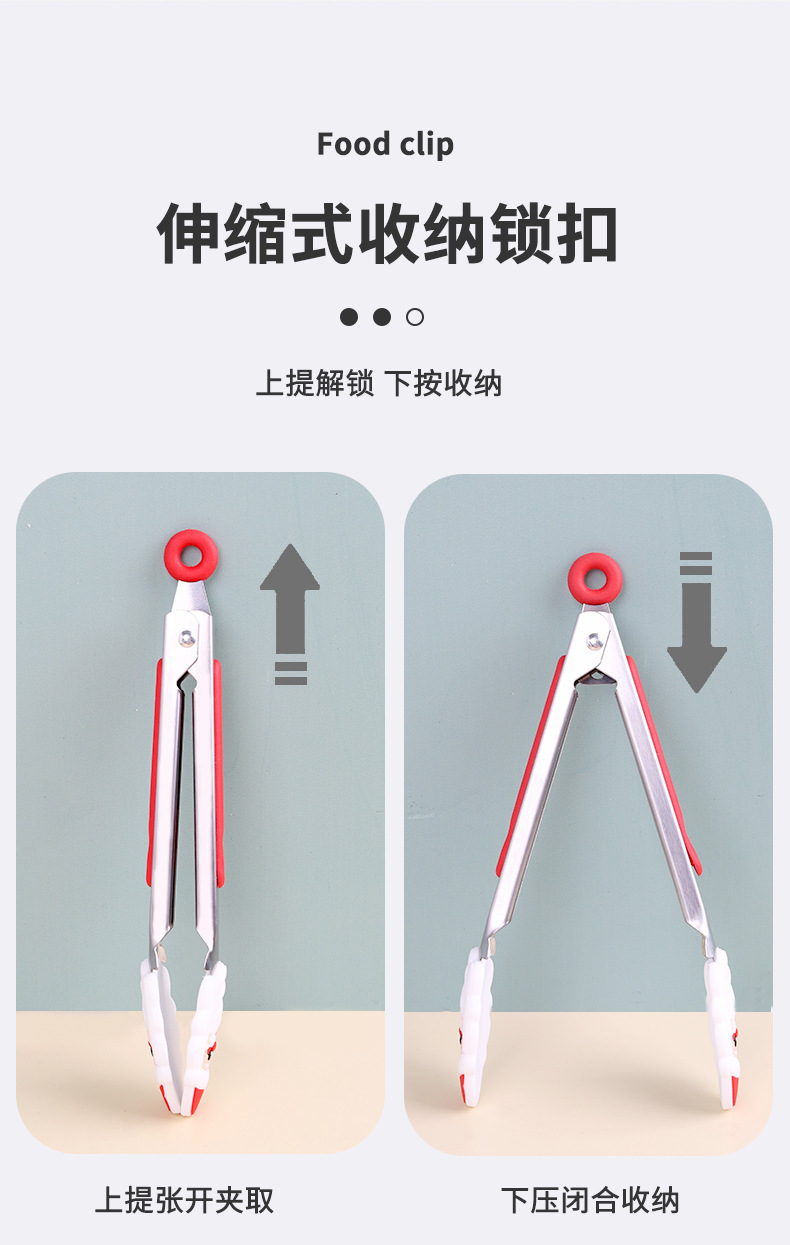 Food clip

伸缩式收纳锁扣

上提解锁 下按收纳

上提张开夹取

下压闭合收纳