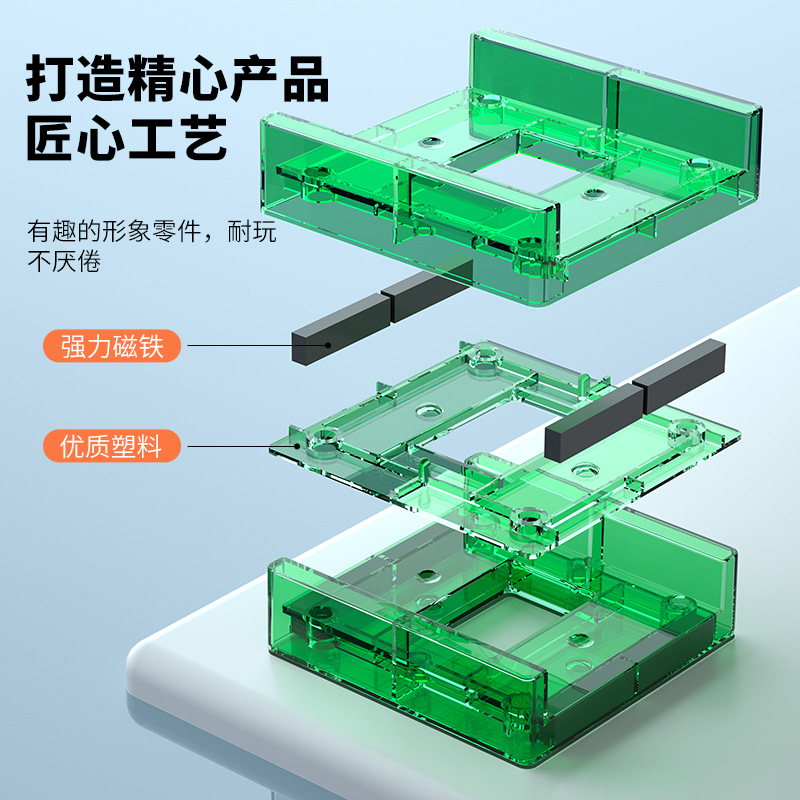 打造精心产品
匠心工艺

有趣的形象零件，耐玩不厌倦

强力磁铁

优质塑料