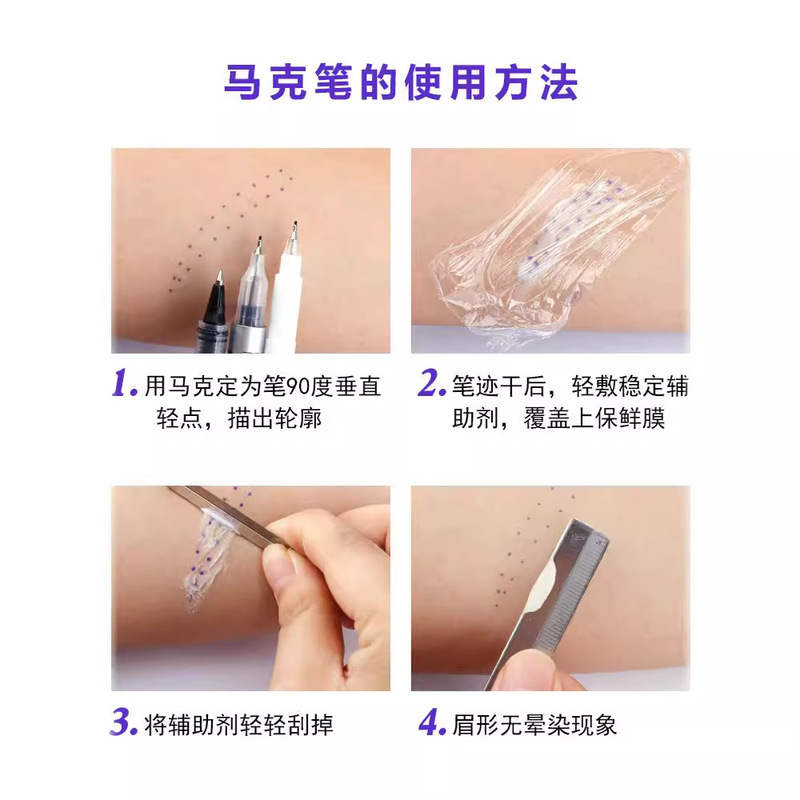 马克笔的使用方法

1. 用马克定为笔90度垂直轻点，描出轮廓

2. 笔迹干后，轻敷稳定辅助剂，覆盖上保鲜膜

3. 将辅助剂轻轻刮掉

4. 眉形无晕染现象