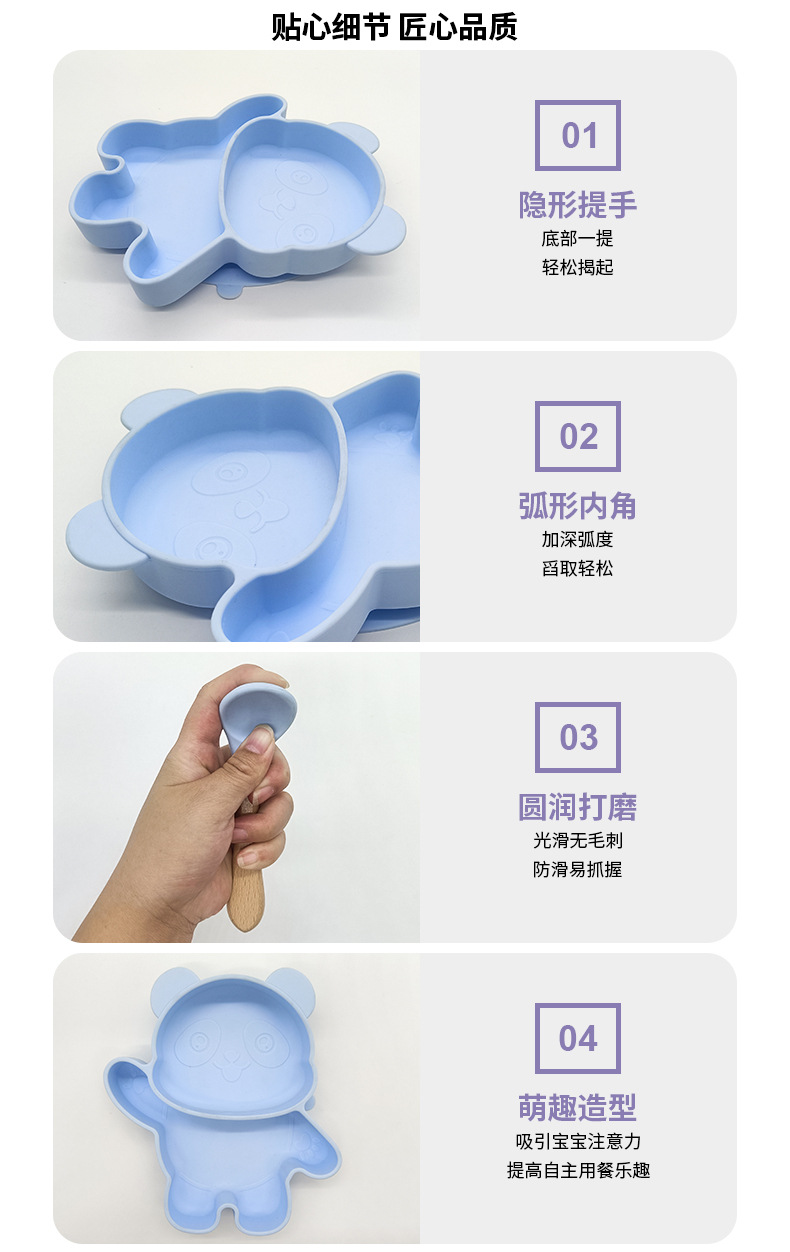 贴心细节 匠心品质

01
隐形提手
底部一提
轻松揭起

02
弧形内角
加深弧度
舀取轻松

03
圆润打磨
光滑无毛刺
防滑易抓握

04
萌趣造型
吸引宝宝注意力
提高自主用餐乐趣