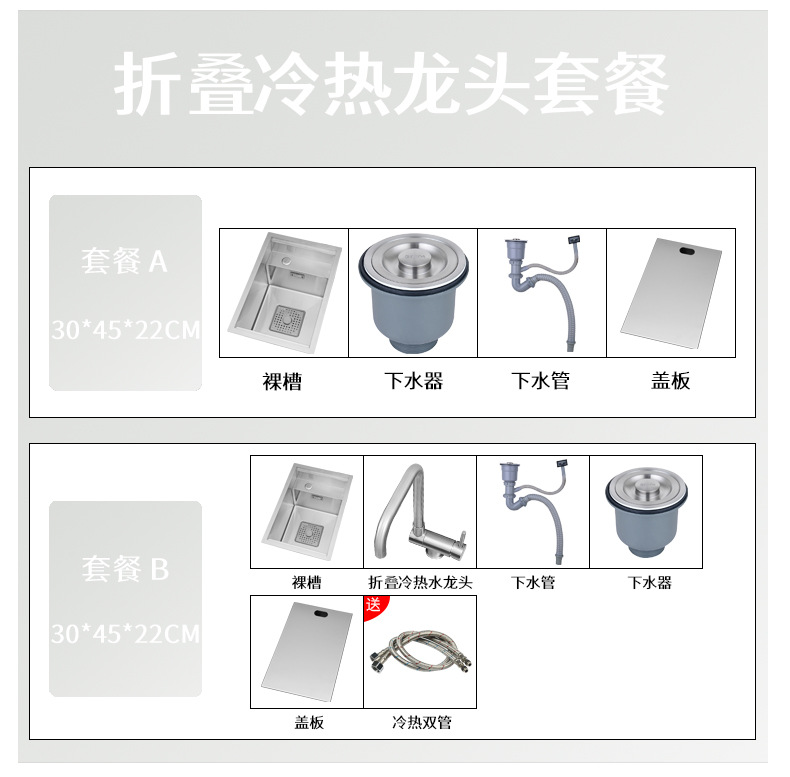 折叠冷热龙头套餐

套餐 A
30*45*22CM

裸槽
下水器
下水管
盖板

套餐 B
30*45*22CM

裸槽
折叠冷热水龙头
下水管
下水器

盖板
送
冷热双管