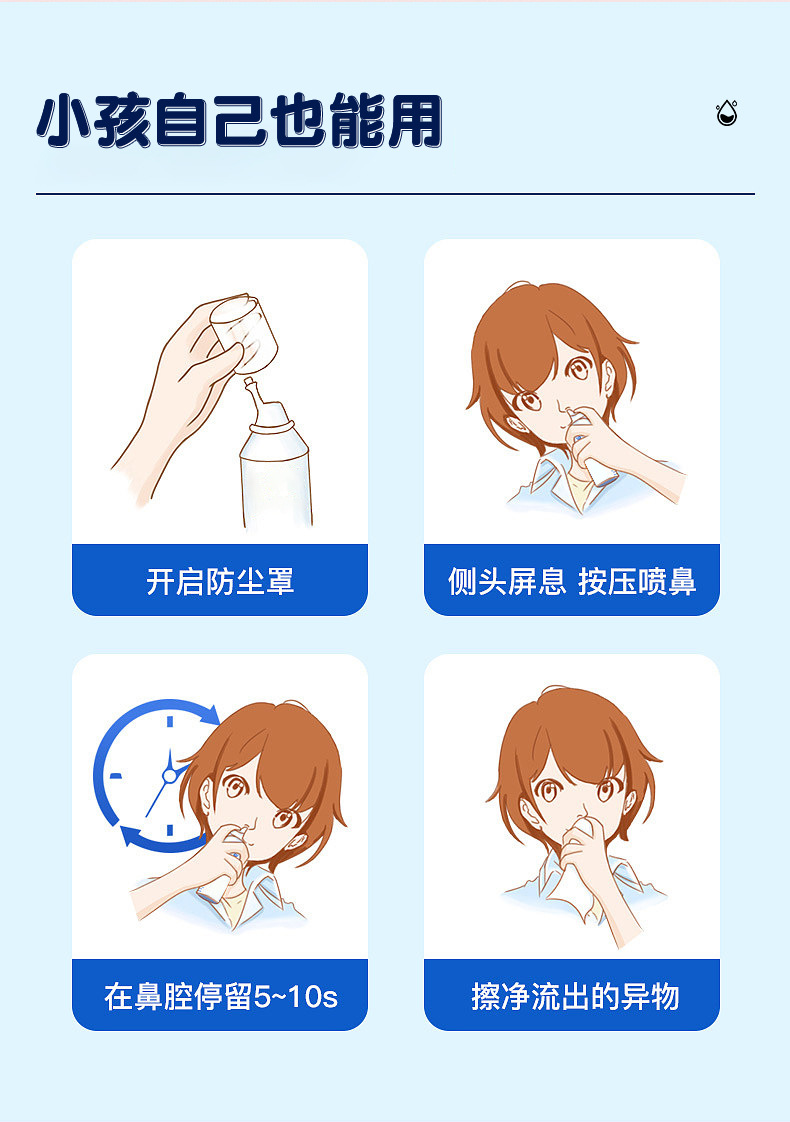 小孩自己也能用

开启防尘罩

侧头屏息 按压喷鼻

在鼻腔停留5~10s

擦净流出的异物