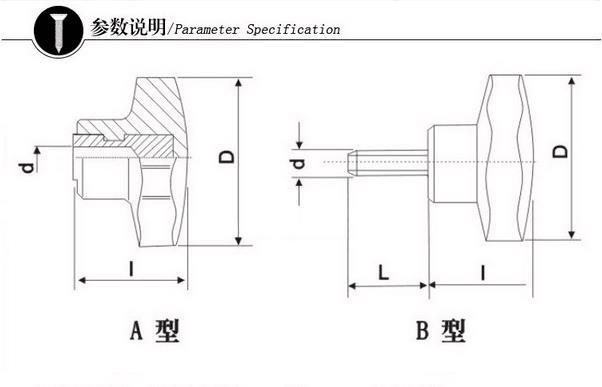 参数说明/Parameter Specification

d

D

l

A 型

d

D

L

l

B 型