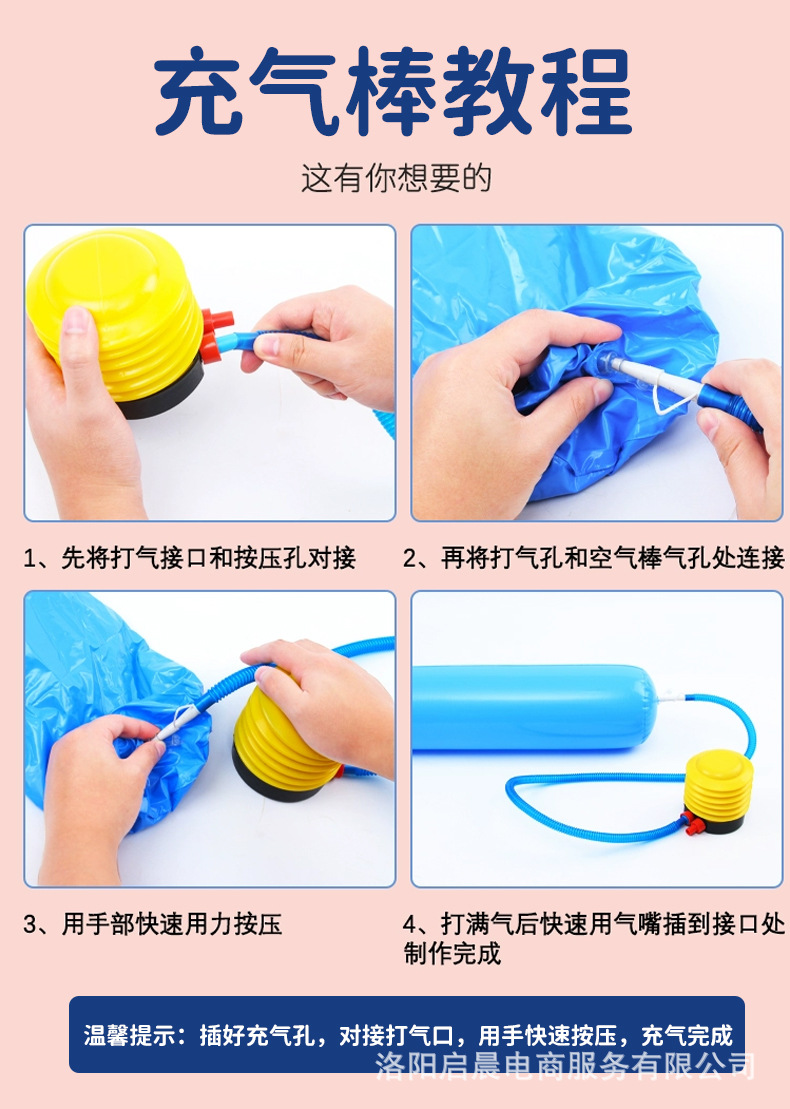 充气棒教程

这有你想要的

1、先将打气接口和按压孔对接

2、再将打气孔和空气棒气孔处连接

3、用手部快速用力按压

4、打满气后快速用气嘴插到接口处制作完成

温馨提示：插好充气孔，对接打气口，用手快速按压，充气完成

洛阳启晨电商服务有限公司