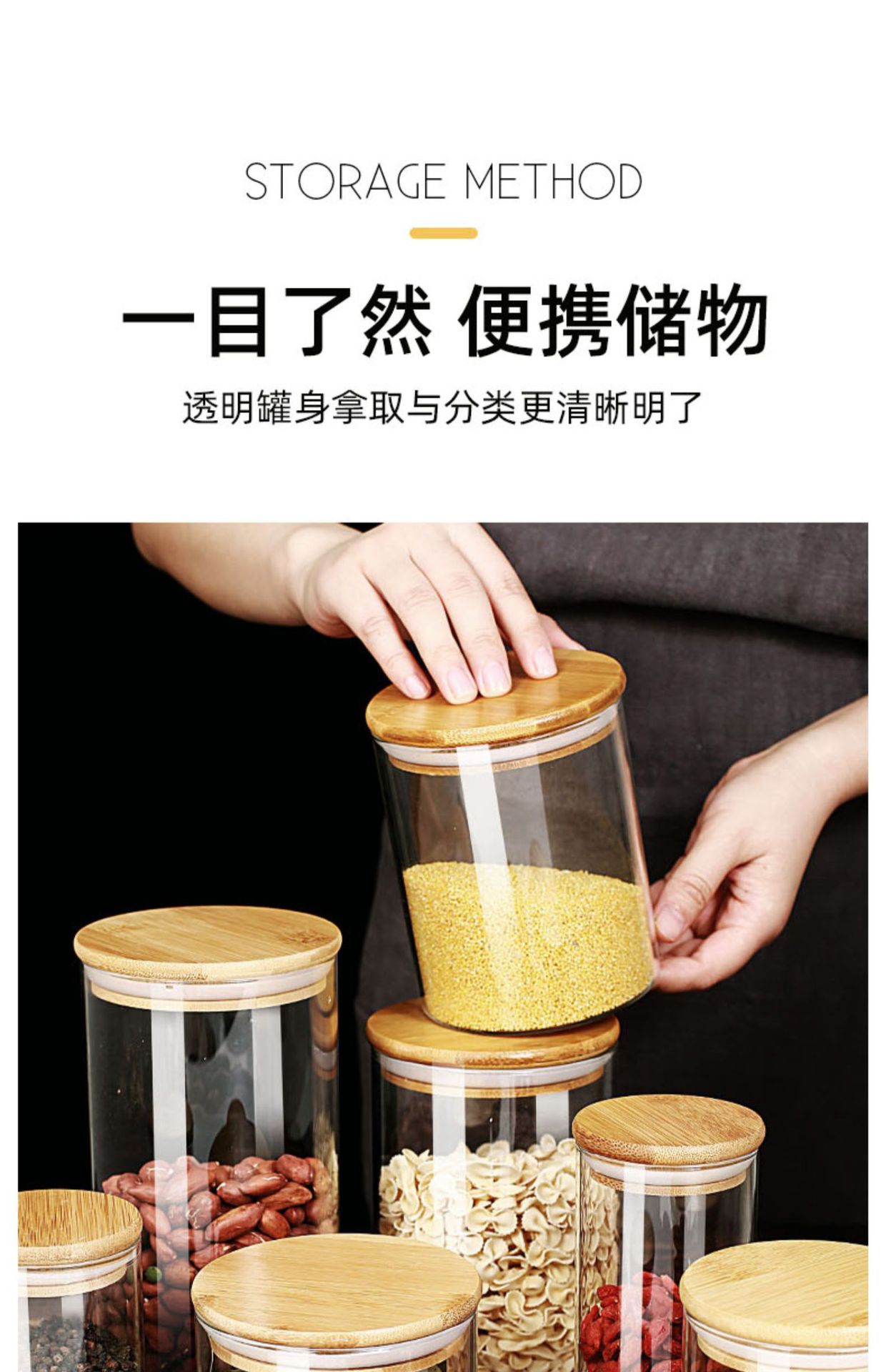 STORAGE METHOD

一目了然 便携储物

透明罐身拿取与分类更清晰明了