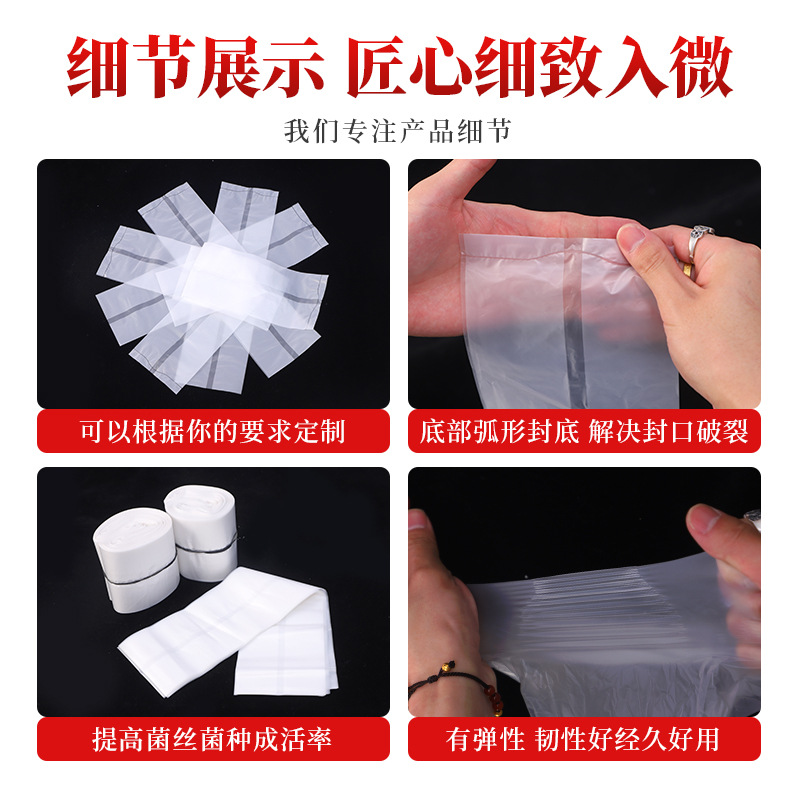 细节展示 匠心细致入微

我们专注产品细节

可以根据你的要求定制

底部弧形封底 解决封口破裂

提高菌丝菌种成活率

有弹性 韧性好经久好用