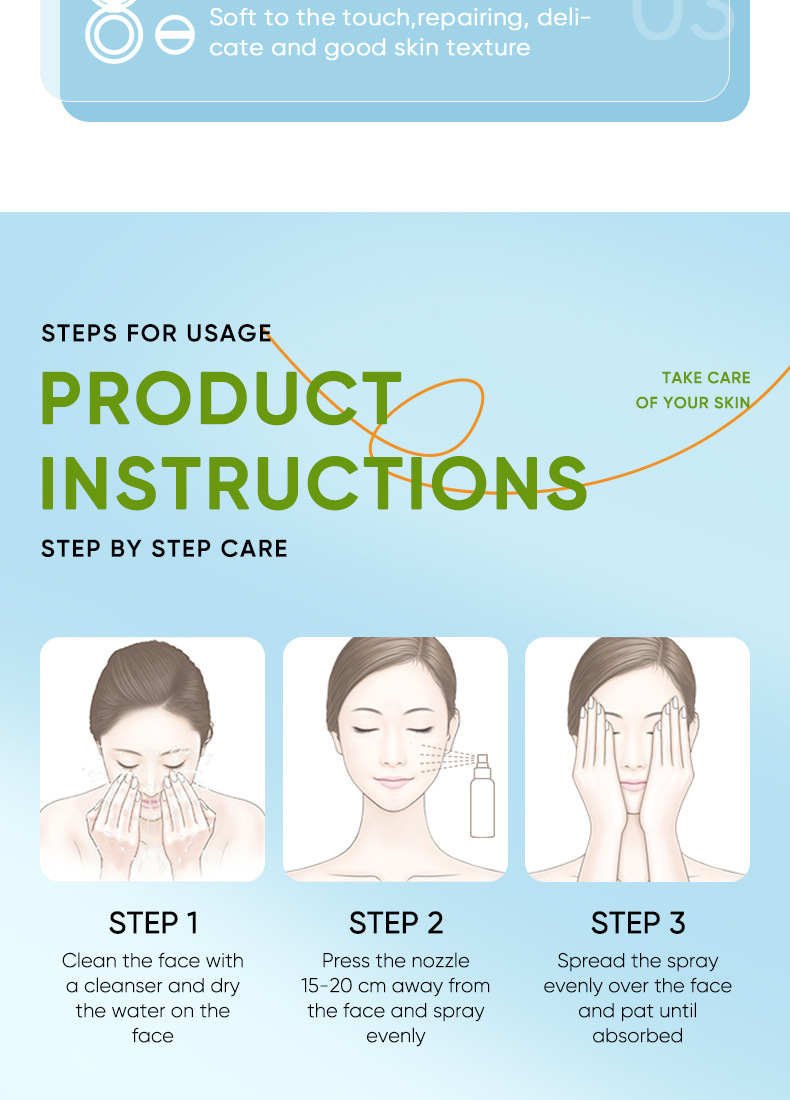 Soft to the touch,repairing, delicate and good skin texture

03

STEPS FOR USAGE

PRODUCT INSTRUCTIONS

TAKE CARE OF YOUR SKIN

STEP BY STEP CARE

STEP 1
Clean the face with a cleanser and dry the water on the face

STEP 2
Press the nozzle 15-20 cm away from the face and spray evenly

STEP 3
Spread the spray evenly over the face and pat until absorbed