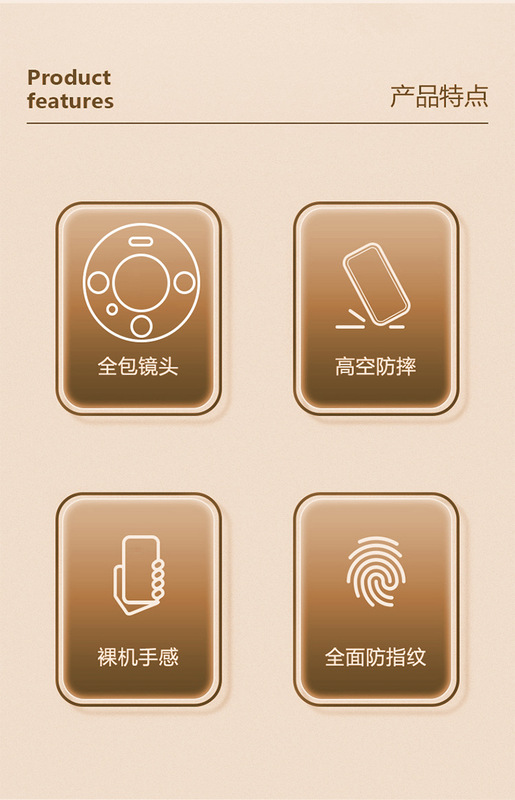 Product
features

产品特点

全包镜头

高空防摔

裸机手感

全面防指纹