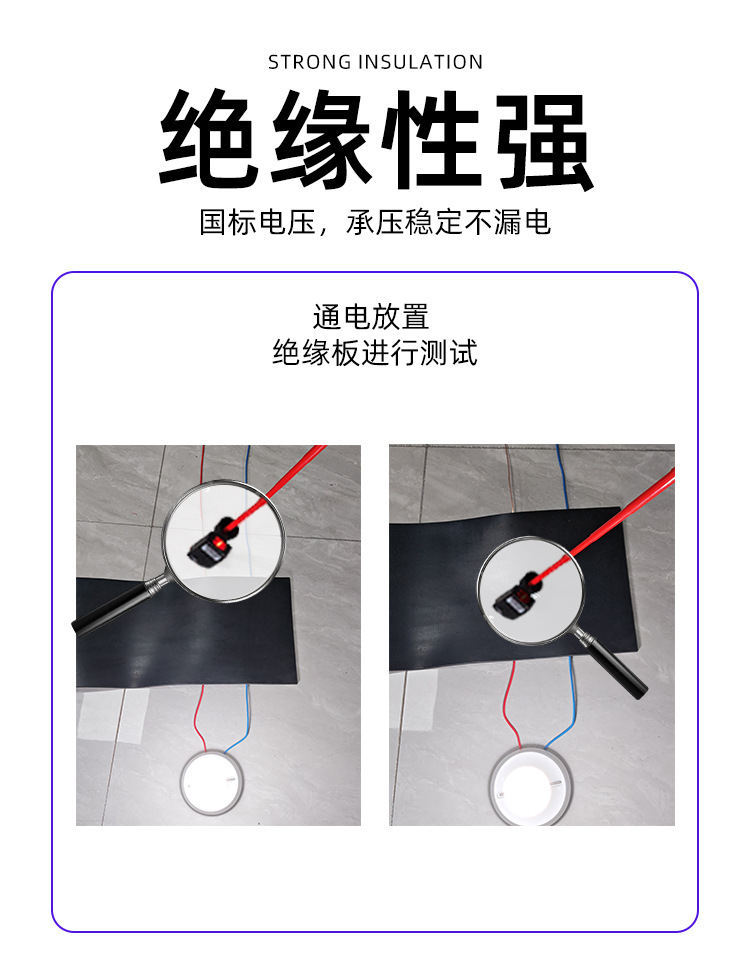 STRONG INSULATION

绝缘性强

国标电压，承压稳定不漏电

通电放置
绝缘板进行测试