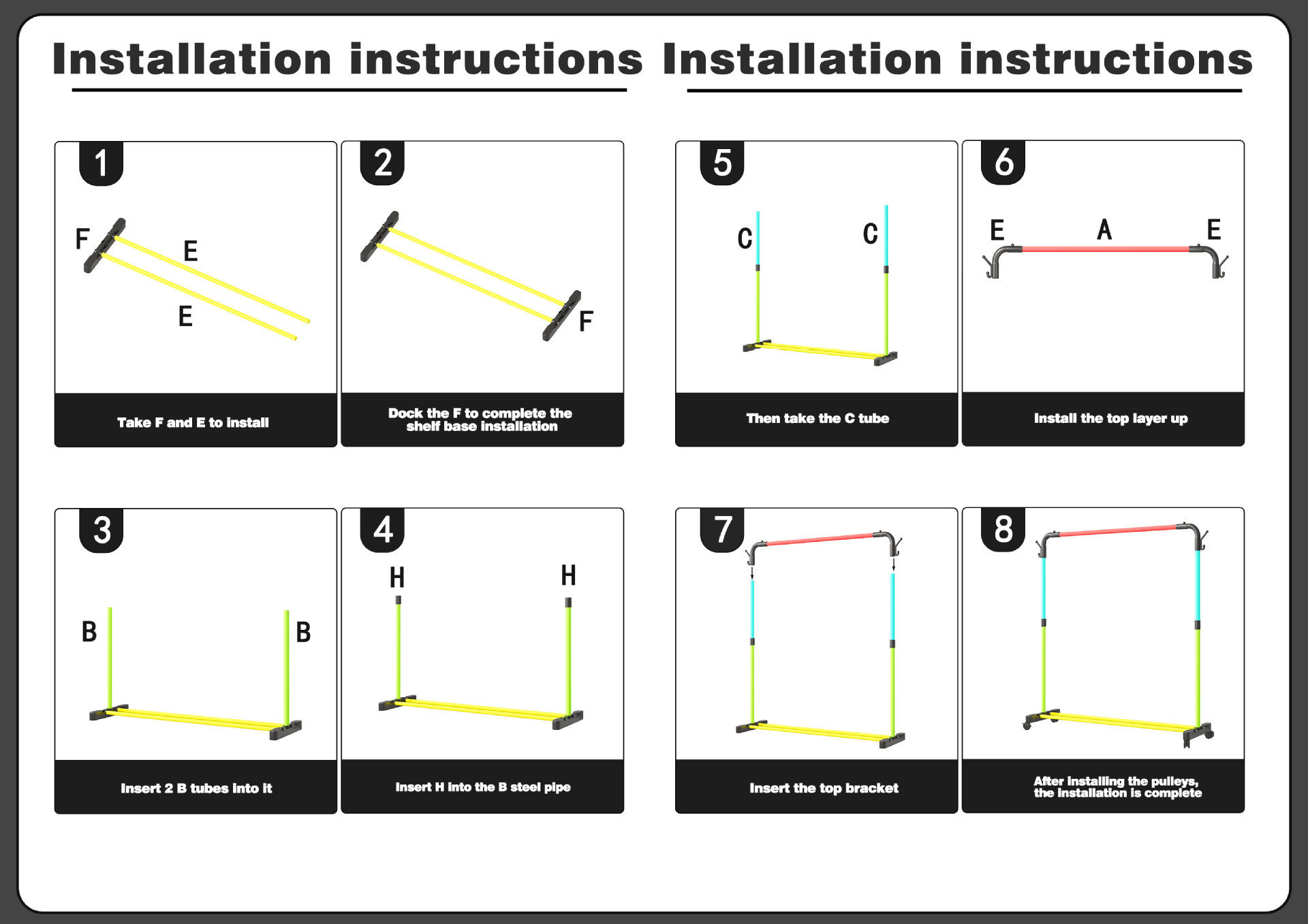 Installation instructions

1
F
E
E
Take F and E to install

2
F
Dock the F to complete the shelf base installation

3
B
B
Insert 2 B tubes into it

4
H
H
Insert H into the B steel pipe

Installation instructions

5
C
C
Then take the C tube

6
E
A
E
Install the top layer up

7
Insert the top bracket

8
After installing the pulleys, the installation is complete