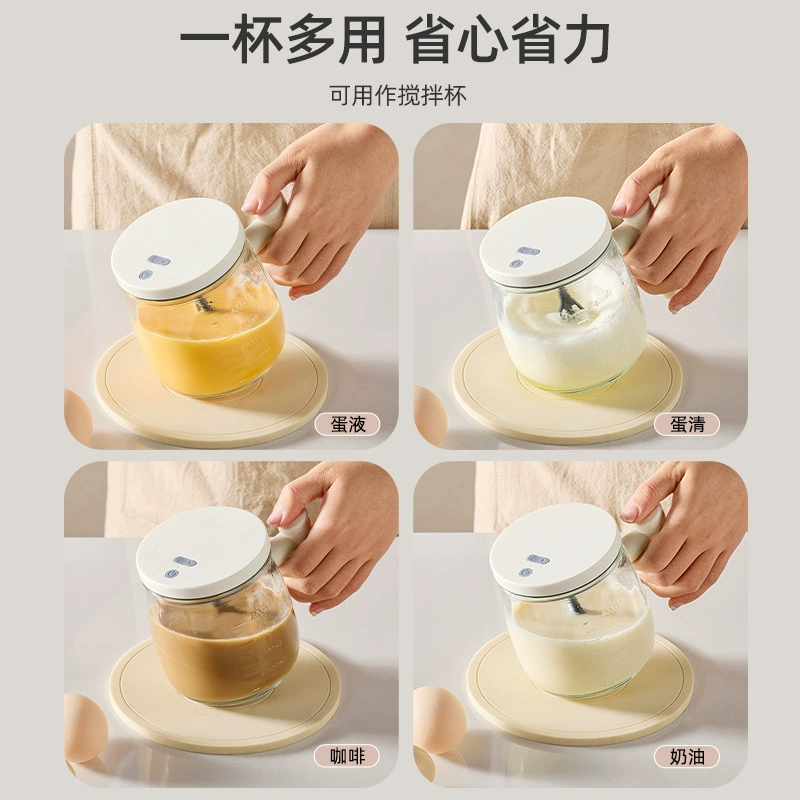 一杯多用 省心省力

可用作搅拌杯

蛋液

蛋清

咖啡

奶油