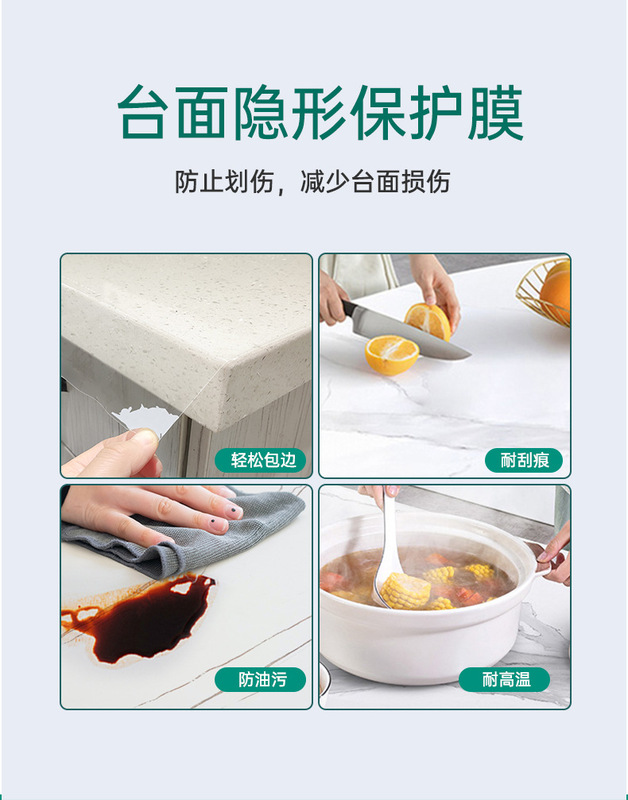 台面隐形保护膜

防止划伤，减少台面损伤

轻松包边

耐刮痕

防油污

耐高温