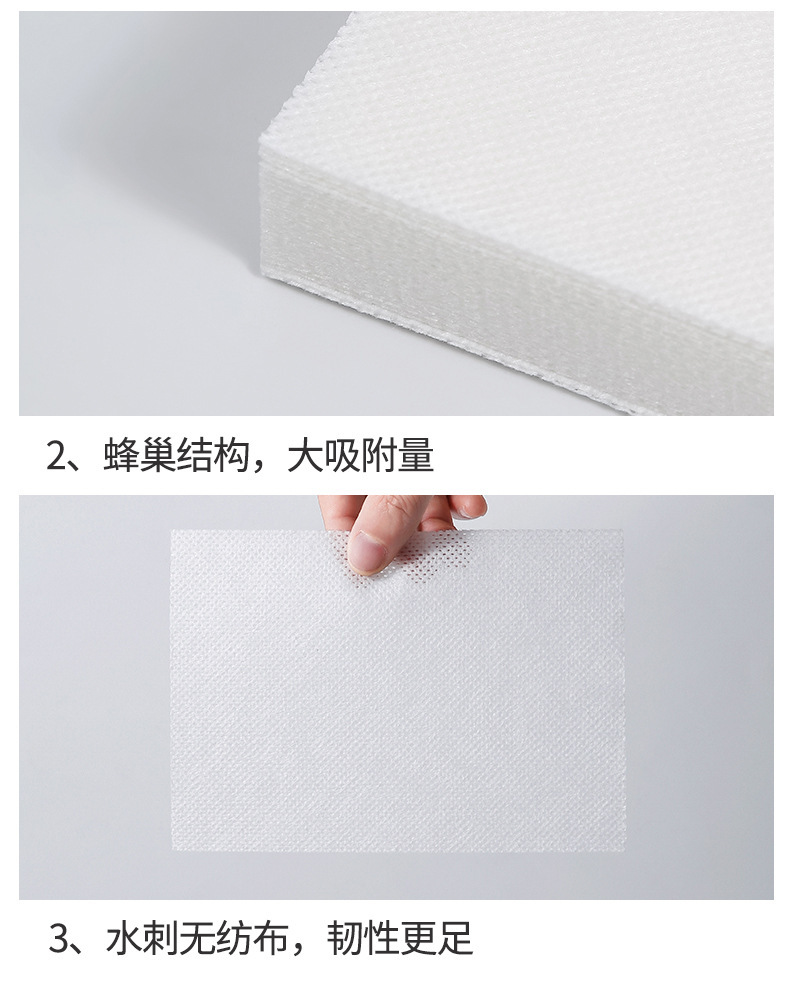 2、蜂巢结构，大吸附量

3、水刺无纺布，韧性更足