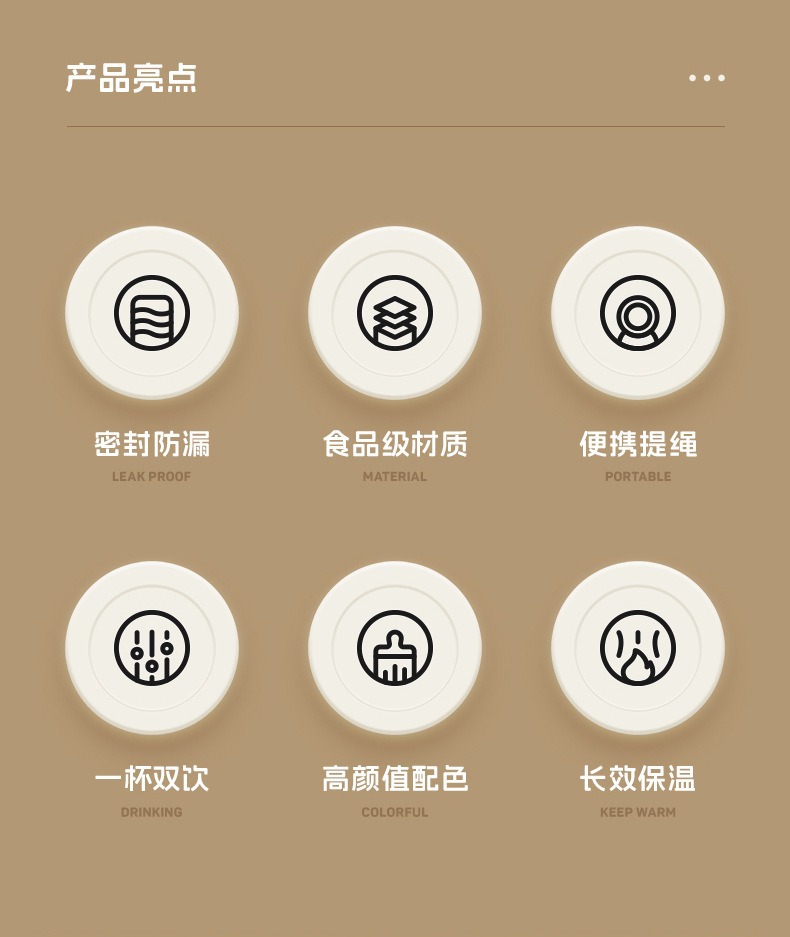 产品亮点

密封防漏
LEAK PROOF

食品级材质
MATERIAL

便携提绳
PORTABLE

一杯双饮
DRINKING

高颜值配色
COLORFUL

长效保温
KEEP WARM