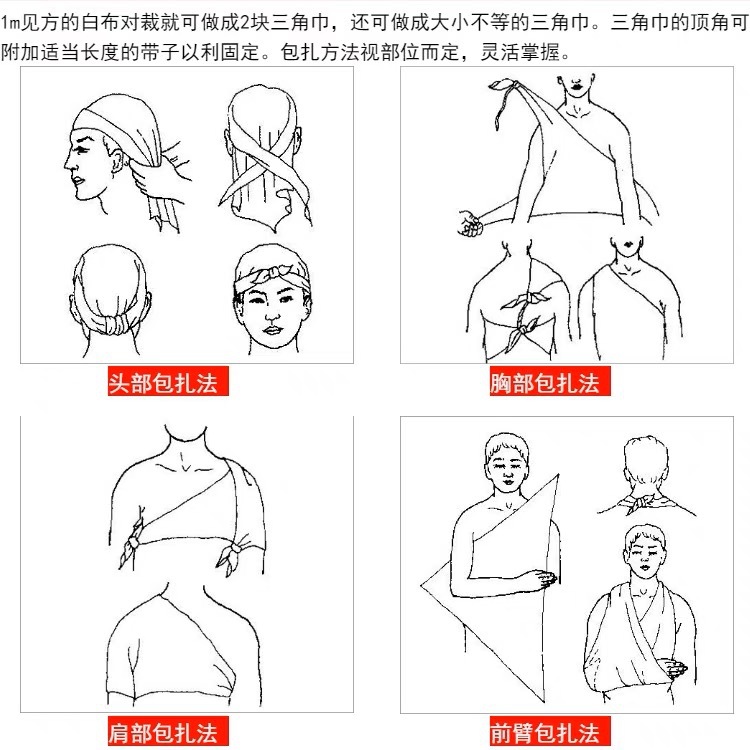 1m见方的白布对裁就可做成2块三角巾，还可做成大小不等的三角巾。三角巾的顶角可附加适当长度的带子以利固定。包扎方法视部位而定，灵活掌握。

头部包扎法

胸部包扎法

肩部包扎法

前臂包扎法