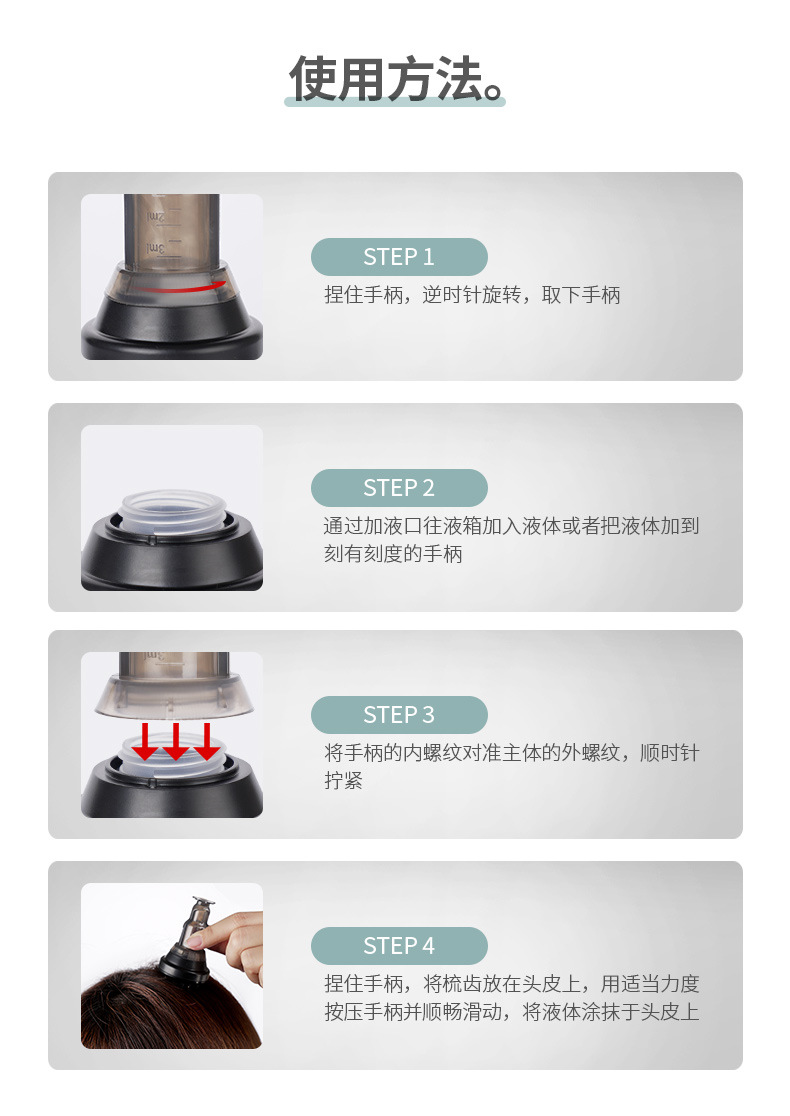 使用方法。

2ml
3ml

STEP 1
捏住手柄，逆时针旋转，取下手柄

STEP 2
通过加液口往液箱加入液体或者把液体加到刻有刻度的手柄

STEP 3
将手柄的内螺纹对准主体的外螺纹，顺时针拧紧

STEP 4
捏住手柄，将梳齿放在头皮上，用适当力度按压手柄并顺畅滑动，将液体涂抹于头皮上