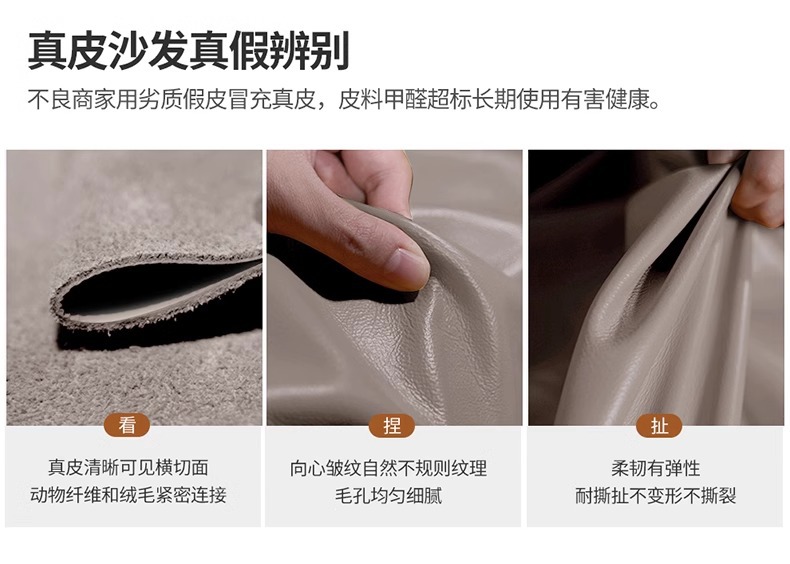 真皮沙发真假辨别

不良商家用劣质假皮冒充真皮，皮料甲醛超标长期使用有害健康。

看

真皮清晰可见横切面
动物纤维和绒毛紧密连接

捏

向心皱纹自然不规则纹理
毛孔均匀细腻

扯

柔韧有弹性
耐撕扯不变形不撕裂