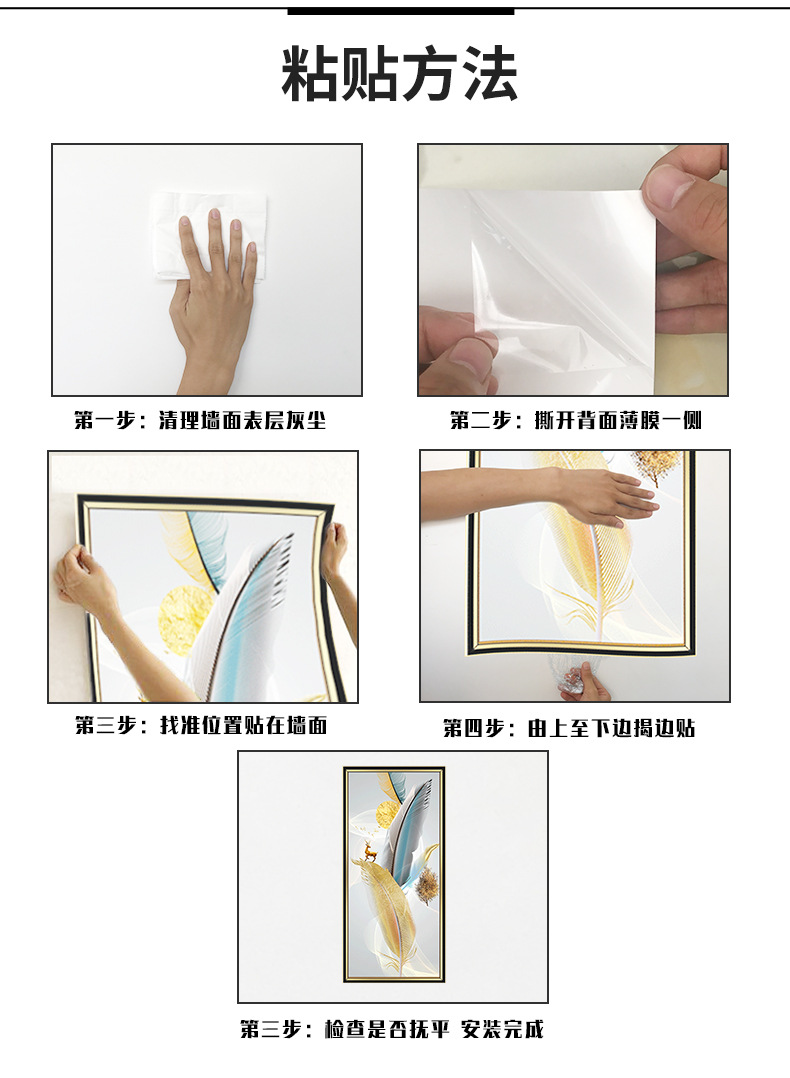 粘贴方法

第一步：清理墙面表层灰尘

第二步：撕开背面薄膜一侧

第三步：找准位置贴在墙面

第四步：由上至下边揭边贴

第三步：检查是否抚平 安装完成