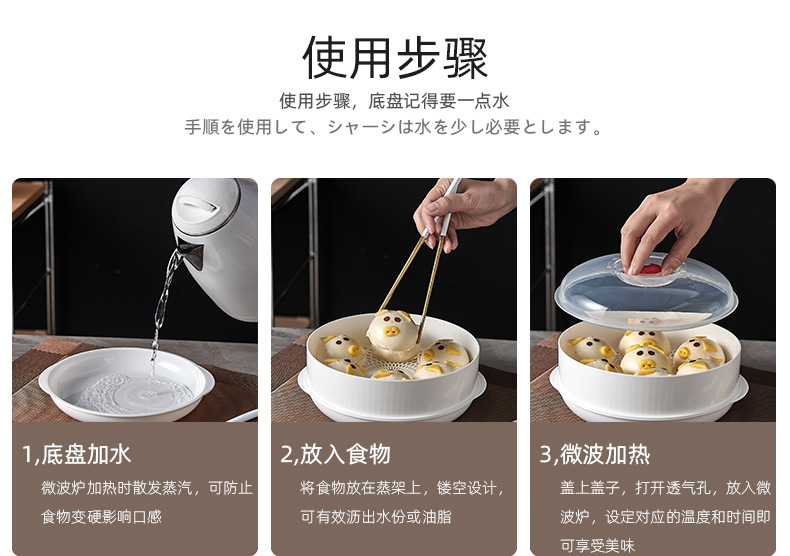 使用步骤

使用步骤，底盘记得要一点水

手順を使用して、シャーシは水を少し必要とします。

1,底盘加水

微波炉加热时散发蒸汽，可防止食物变硬影响口感

2,放入食物

将食物放在蒸架上，镂空设计，可有效沥出水份或油脂

3,微波加热

盖上盖子，打开透气孔，放入微波炉，设定对应的温度和时间即可享受美味