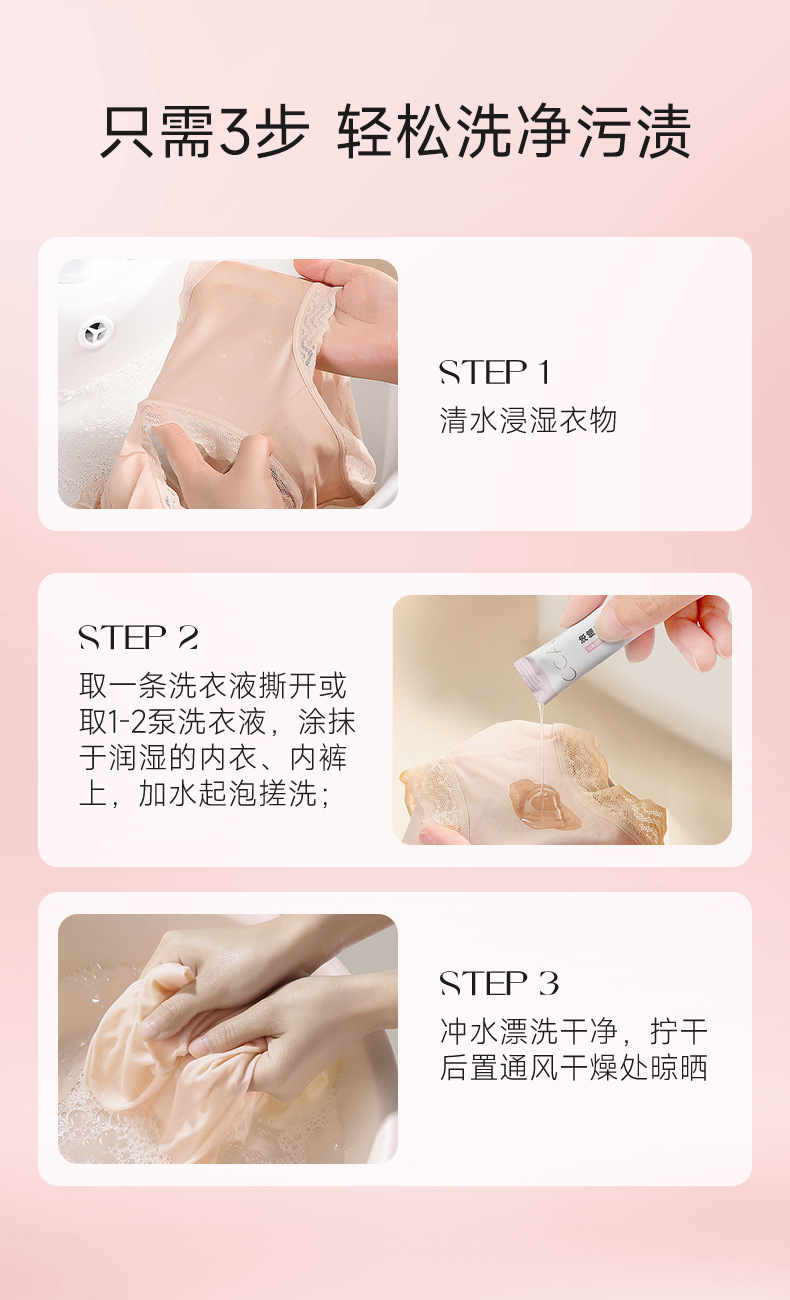 只需3步 轻松洗净污渍

STEP 1
清水浸湿衣物

STEP 2
取一条洗衣液撕开或取1-2泵洗衣液，涂抹于润湿的内衣、内裤上，加水起泡搓洗；

STEP 3
冲水漂洗干净，拧干后置通风干燥处晾晒