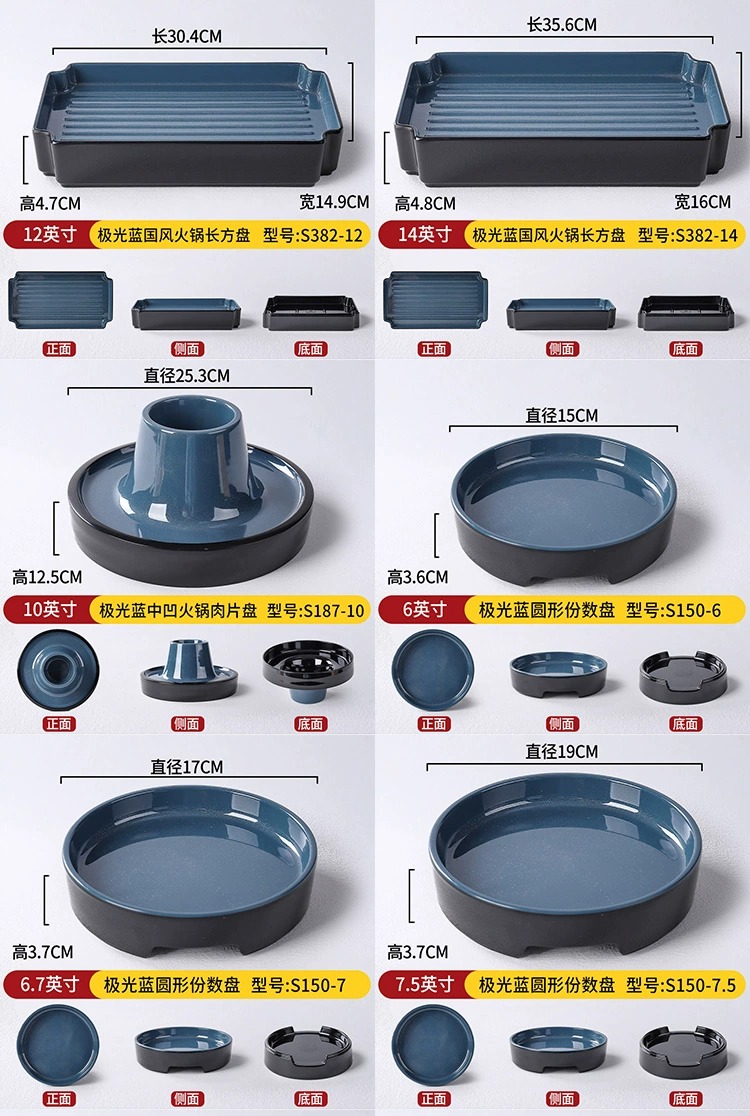 长30.4CM

高4.7CM

宽14.9CM

12英寸 极光蓝国风火锅长方盘 型号:S382-12

正面 侧面 底面

长35.6CM

高4.8CM

宽16CM

14英寸 极光蓝国风火锅长方盘 型号:S382-14

正面 侧面 底面

直径25.3CM

高12.5CM

10英寸 极光蓝中凹火锅肉片盘 型号:S187-10

正面 侧面 底面

直径15CM

高3.6CM

6英寸 极光蓝圆形份数盘 型号:S150-6

正面 侧面 底面

直径17CM

高3.7CM

6.7英寸 极光蓝圆形份数盘 型号:S150-7

正面 侧面 底面

直径19CM

高3.7CM

7.5英寸 极光蓝圆形份数盘 型号:S150-7.5

正面 侧面 底面