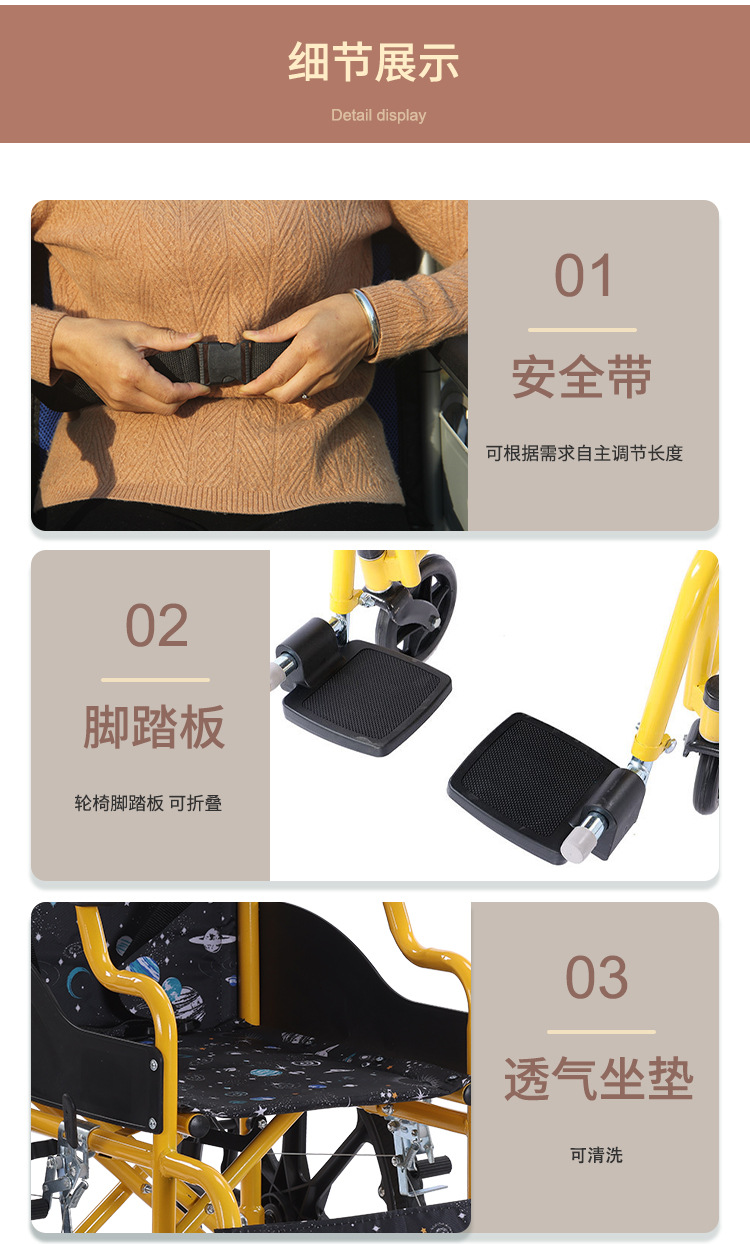 细节展示

Detail display

01

安全带

可根据需求自主调节长度

02

脚踏板

轮椅脚踏板 可折叠

03

透气坐垫

可清洗