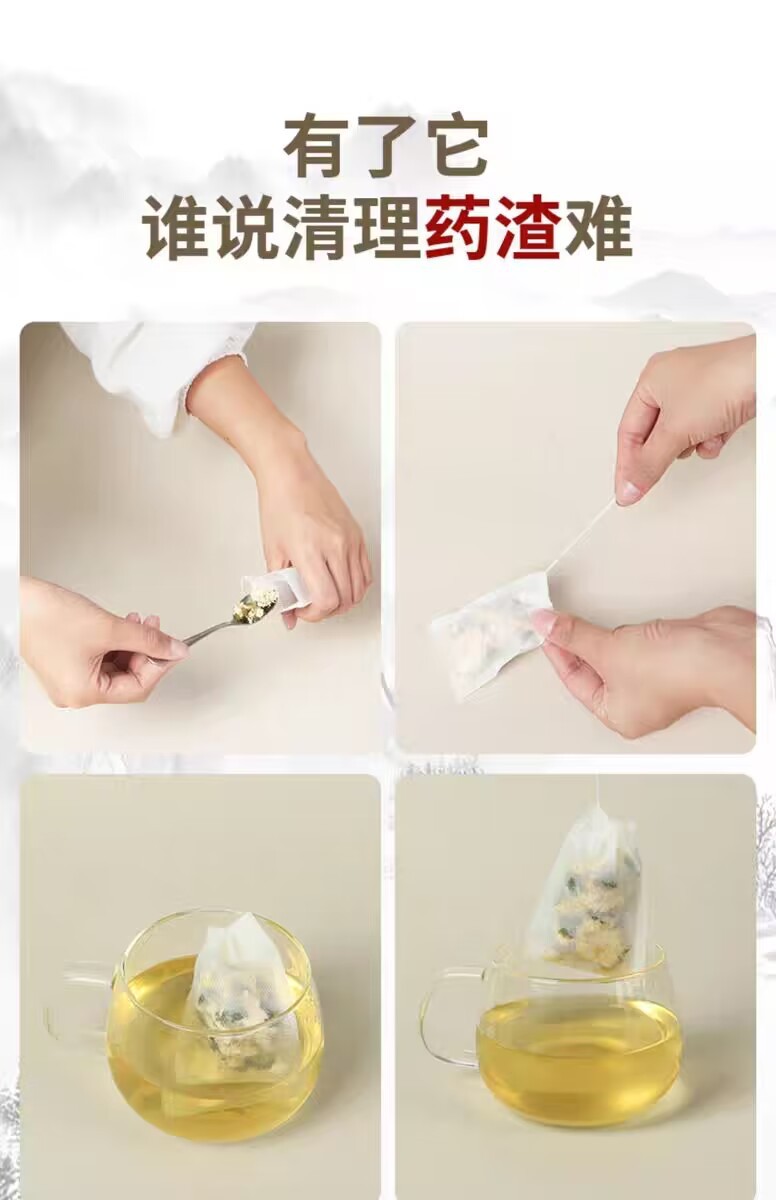 有了它
谁说清理药渣难