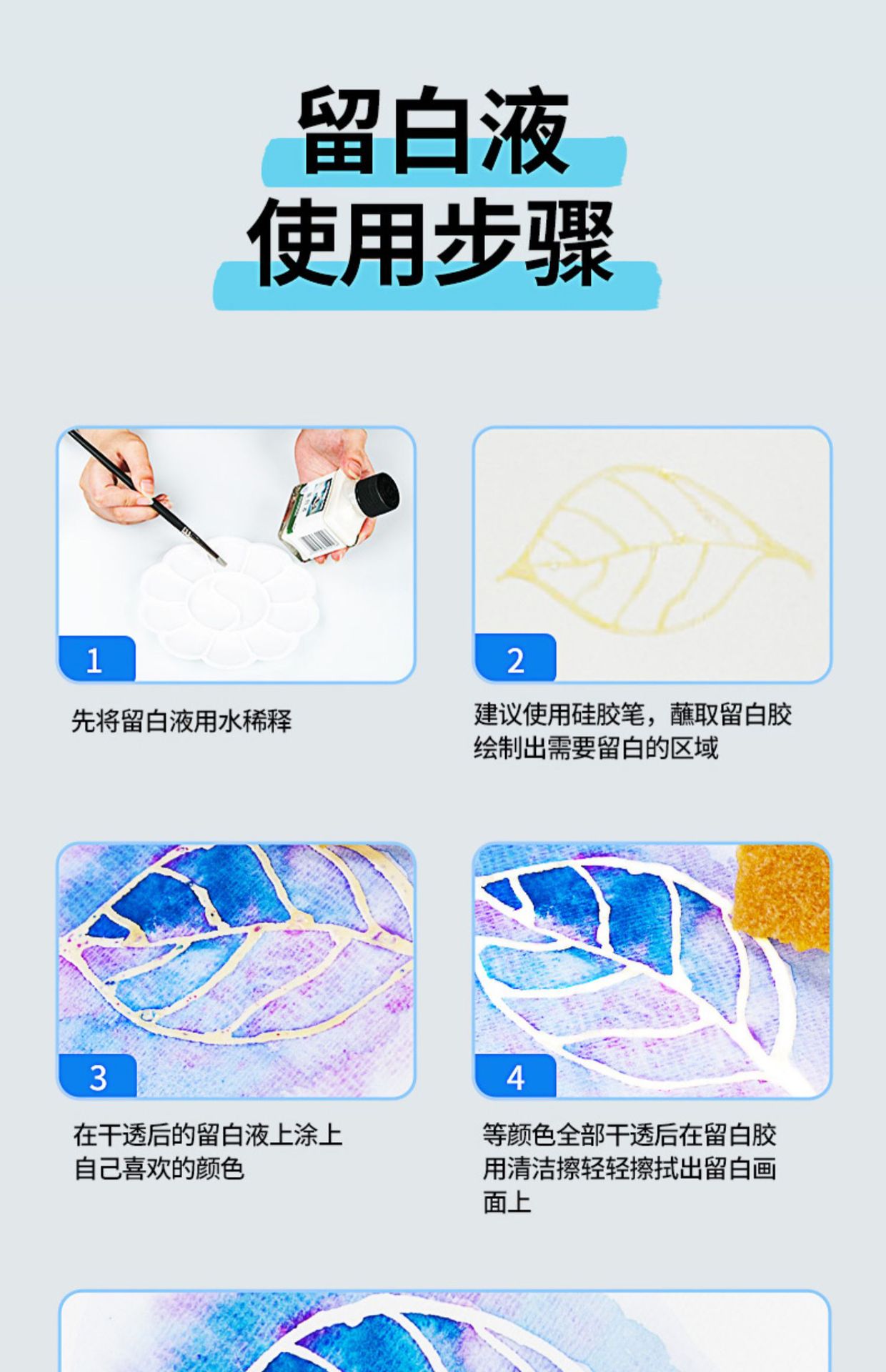 留白液
使用步骤

1

先将留白液用水稀释

2

建议使用硅胶笔，蘸取留白胶绘制出需要留白的区域

3

在干透后的留白液上涂上自己喜欢的颜色

4

等颜色全部干透后在留白胶用清洁擦轻轻擦拭出留白画面上