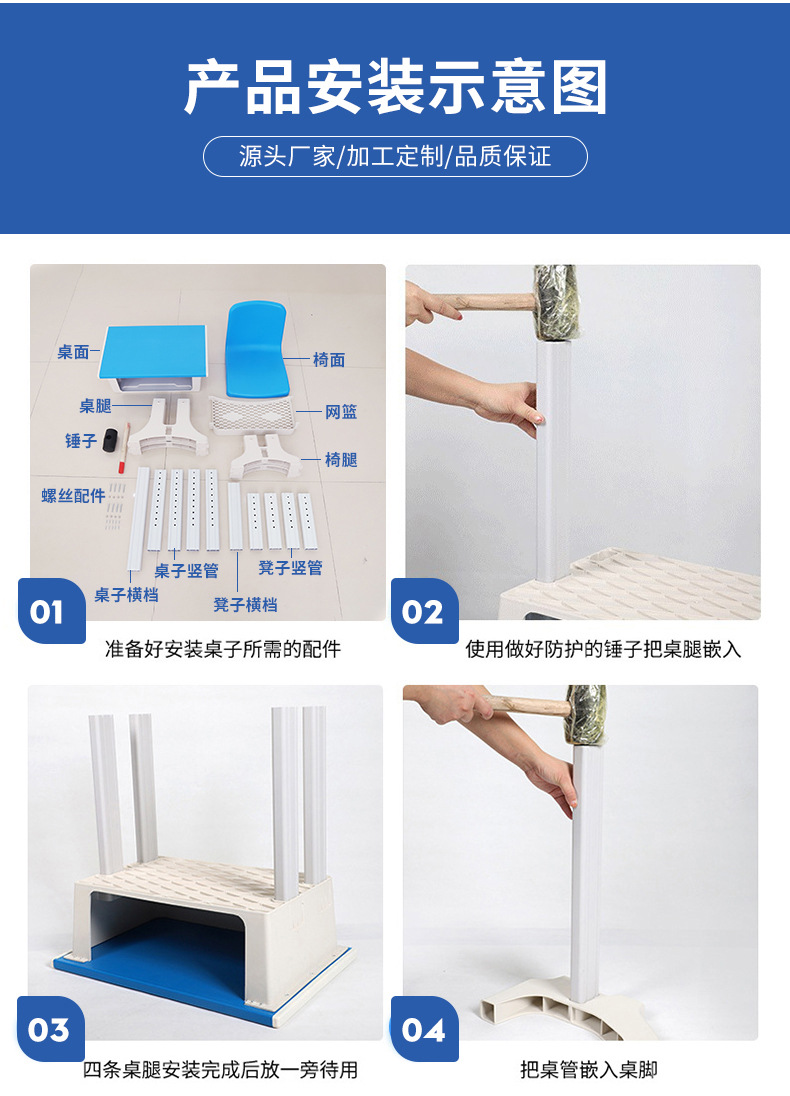 产品安装示意图

源头厂家/加工定制/品质保证

桌面
椅面
桌腿
网篮
锤子
椅腿
螺丝配件
桌子竖管
凳子竖管
桌子横档
凳子横档

01
准备好安装桌子所需的配件

02
使用做好防护的锤子把桌腿嵌入

03
四条桌腿安装完成后放一旁待用

04
把桌管嵌入桌脚