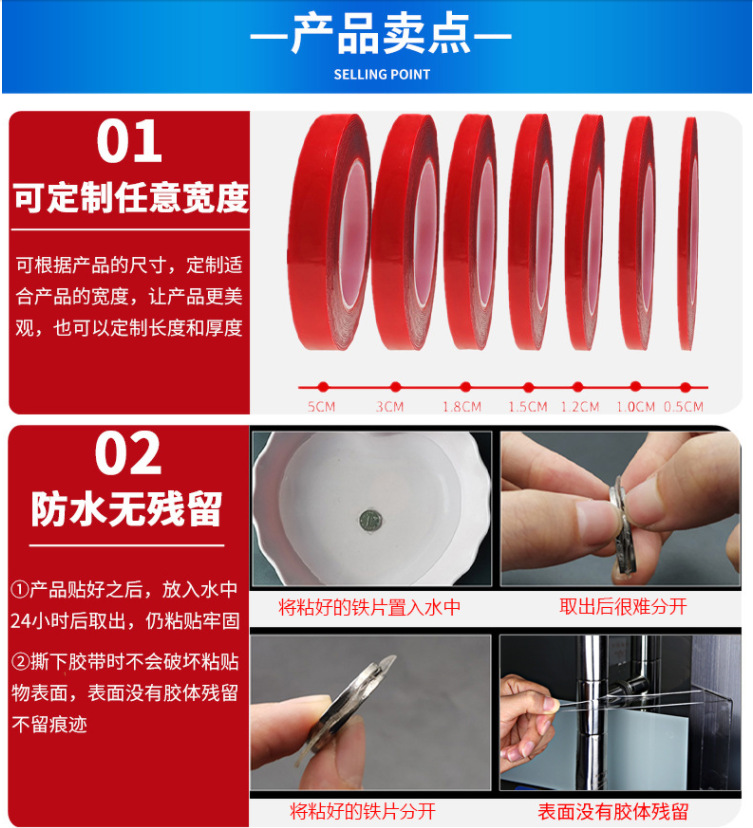 —产品卖点—
SELLING POINT

01
可定制任意宽度

可根据产品的尺寸，定制适合产品的宽度，让产品更美观，也可以定制长度和厚度

5CM 3CM 1.8CM 1.5CM 1.2CM 1.0CM 0.5CM

02
防水无残留

①产品贴好之后，放入水中24小时后取出，仍粘贴牢固

②撕下胶带时不会破坏粘贴物表面，表面没有胶体残留不留痕迹

将粘好的铁片置入水中

取出后很难分开

将粘好的铁片分开

表面没有胶体残留