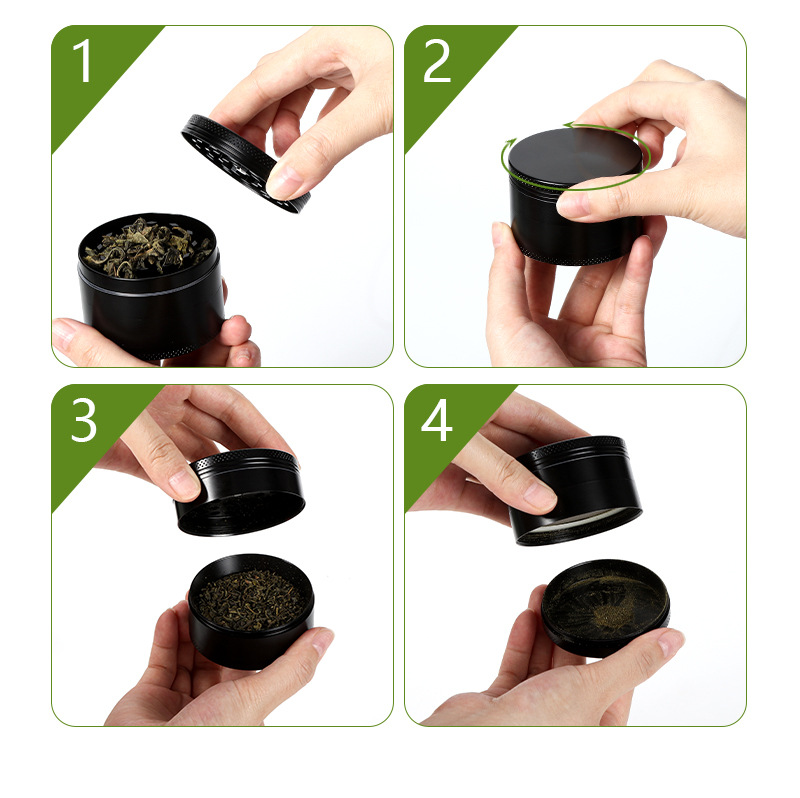 1

2

3

4