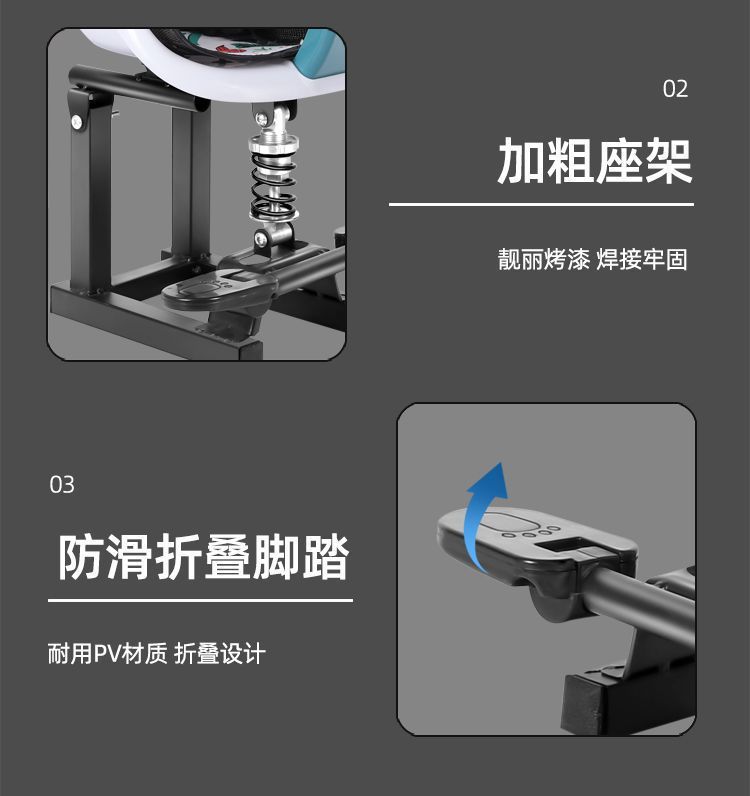 02

加粗座架

靓丽烤漆 焊接牢固

03

防滑折叠脚踏

耐用PV材质 折叠设计