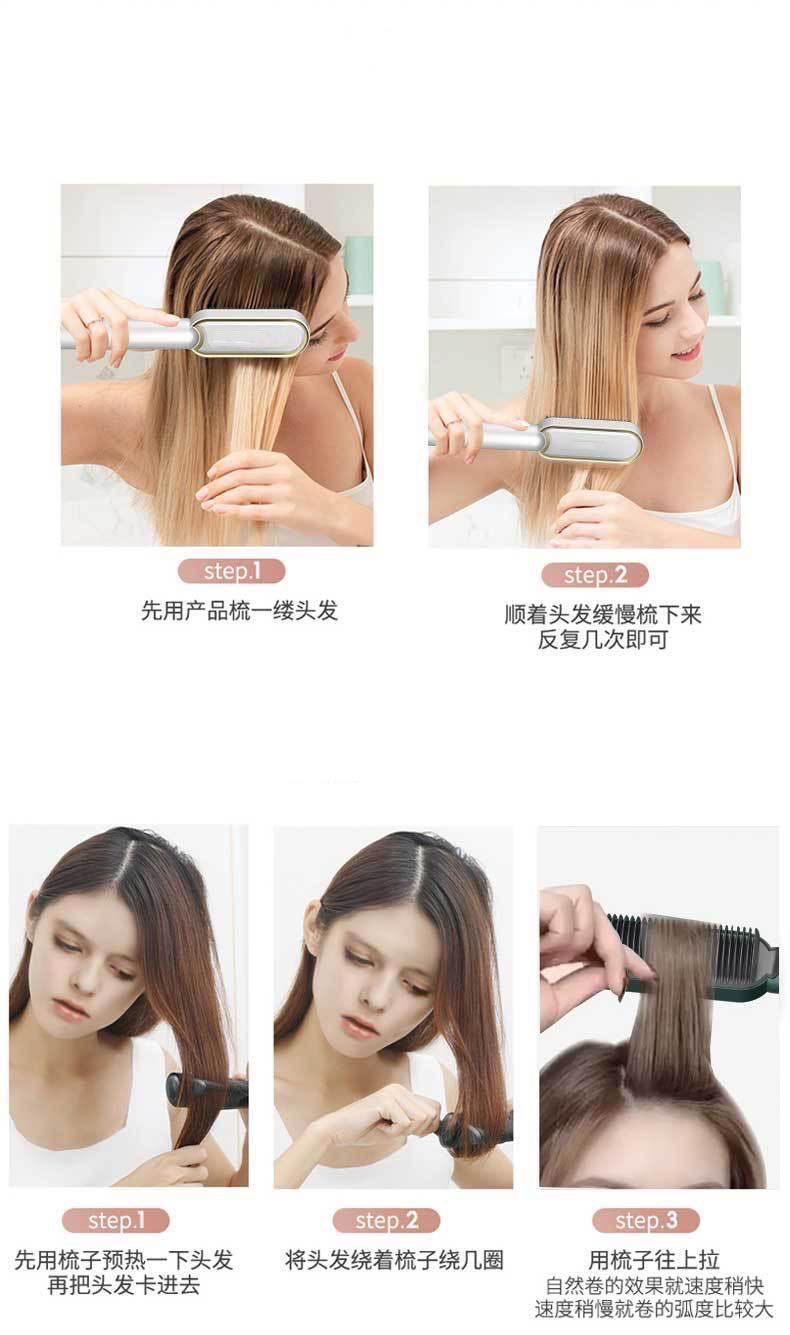 step.1
先用产品梳一缕头发

step.2
顺着头发缓慢梳下来
反复几次即可

step.1
先用梳子预热一下头发
再把头发卡进去

step.2
将头发绕着梳子绕几圈

step.3
用梳子往上拉
自然卷的效果就速度稍快
速度稍慢就卷的弧度比较大