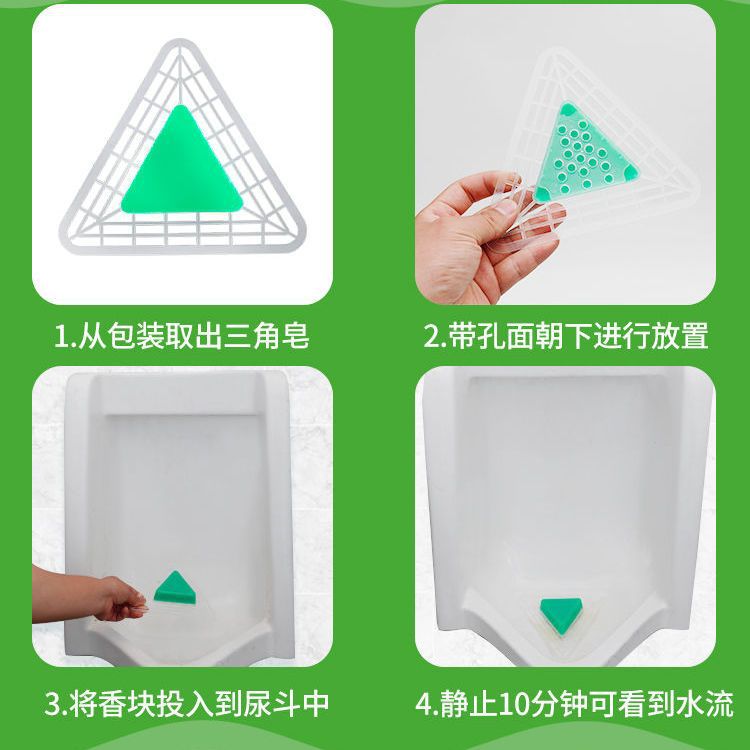 1.从包装取出三角皂

2.带孔面朝下进行放置

3.将香块投入到尿斗中

4.静止10分钟可看到水流