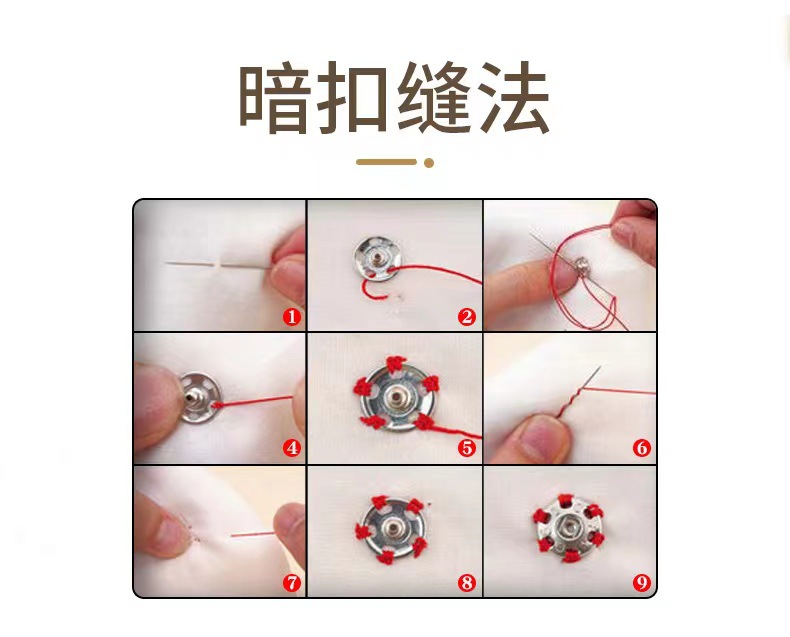 暗扣缝法

1 2 3
4 5 6
7 8 9