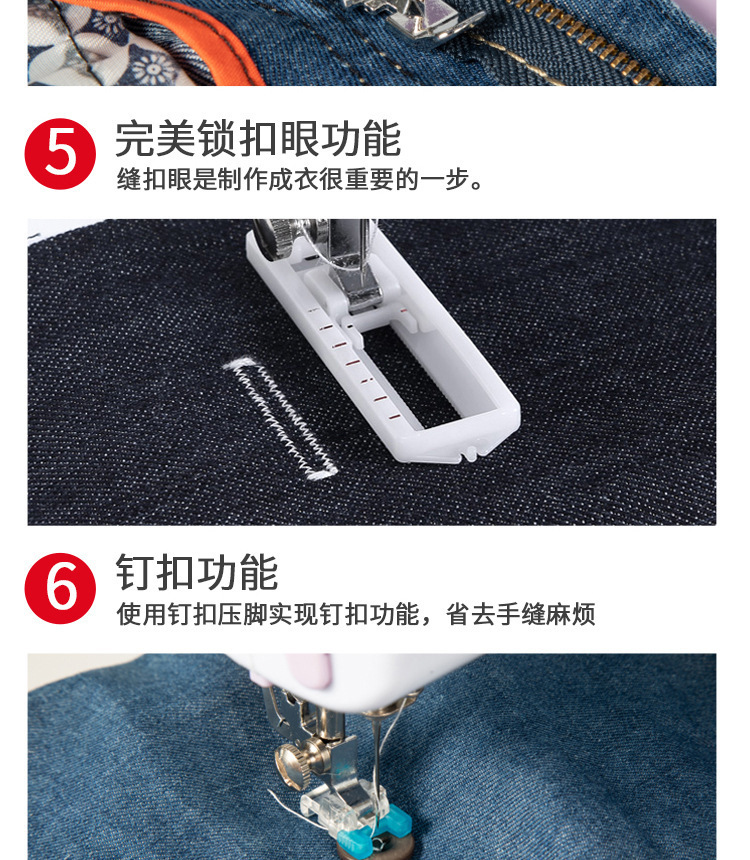 5 完美锁扣眼功能
缝扣眼是制作成衣很重要的一步。

6 钉扣功能
使用钉扣压脚实现钉扣功能，省去手缝麻烦