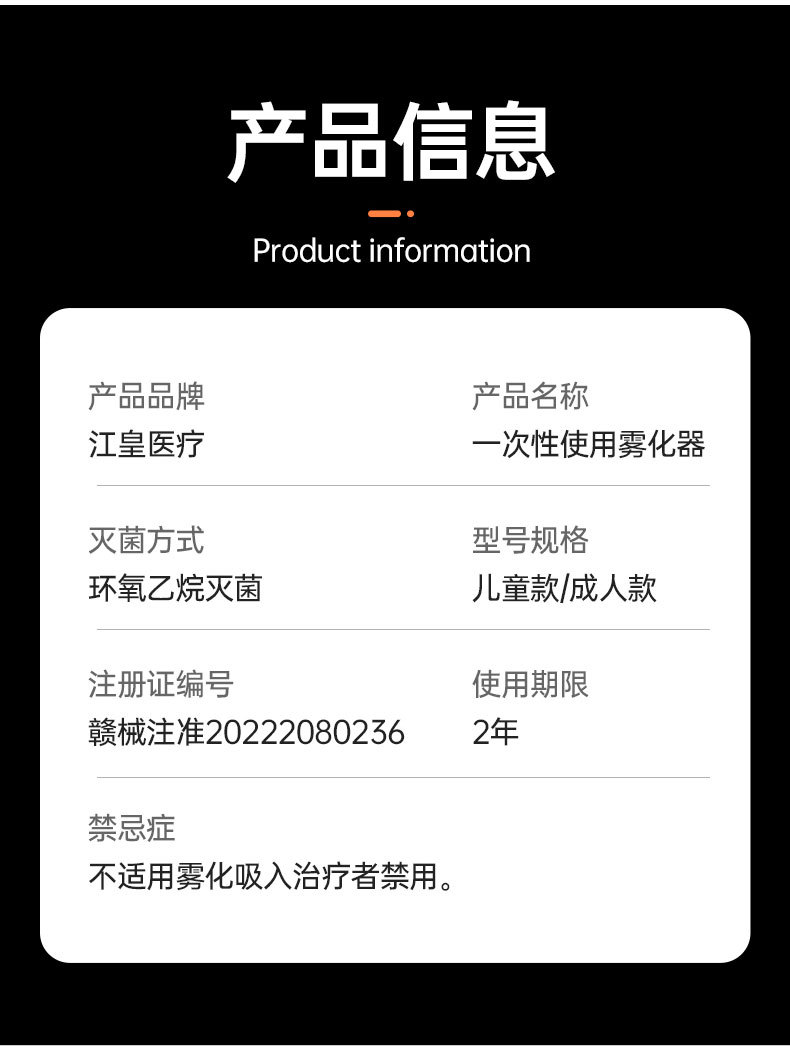 产品信息

Product information

产品品牌
江皇医疗

产品名称
一次性使用雾化器

灭菌方式
环氧乙烷灭菌

型号规格
儿童款/成人款

注册证编号
赣械注准20222080236

使用期限
2年

禁忌症
不适用雾化吸入治疗者禁用。